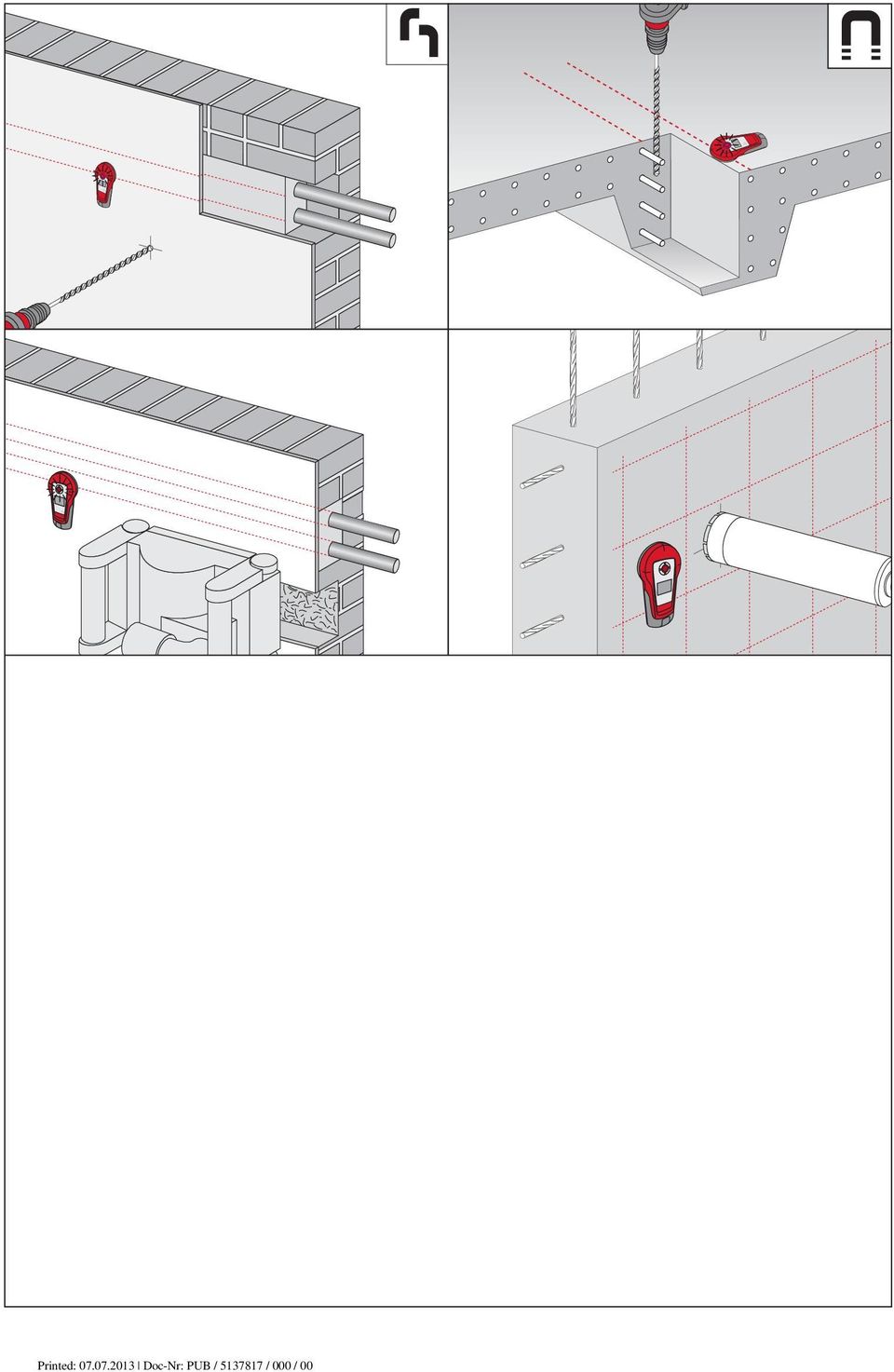 Printed: 07.07.2013 | Doc-Nr: PUB / 5137817 / 000 / 00