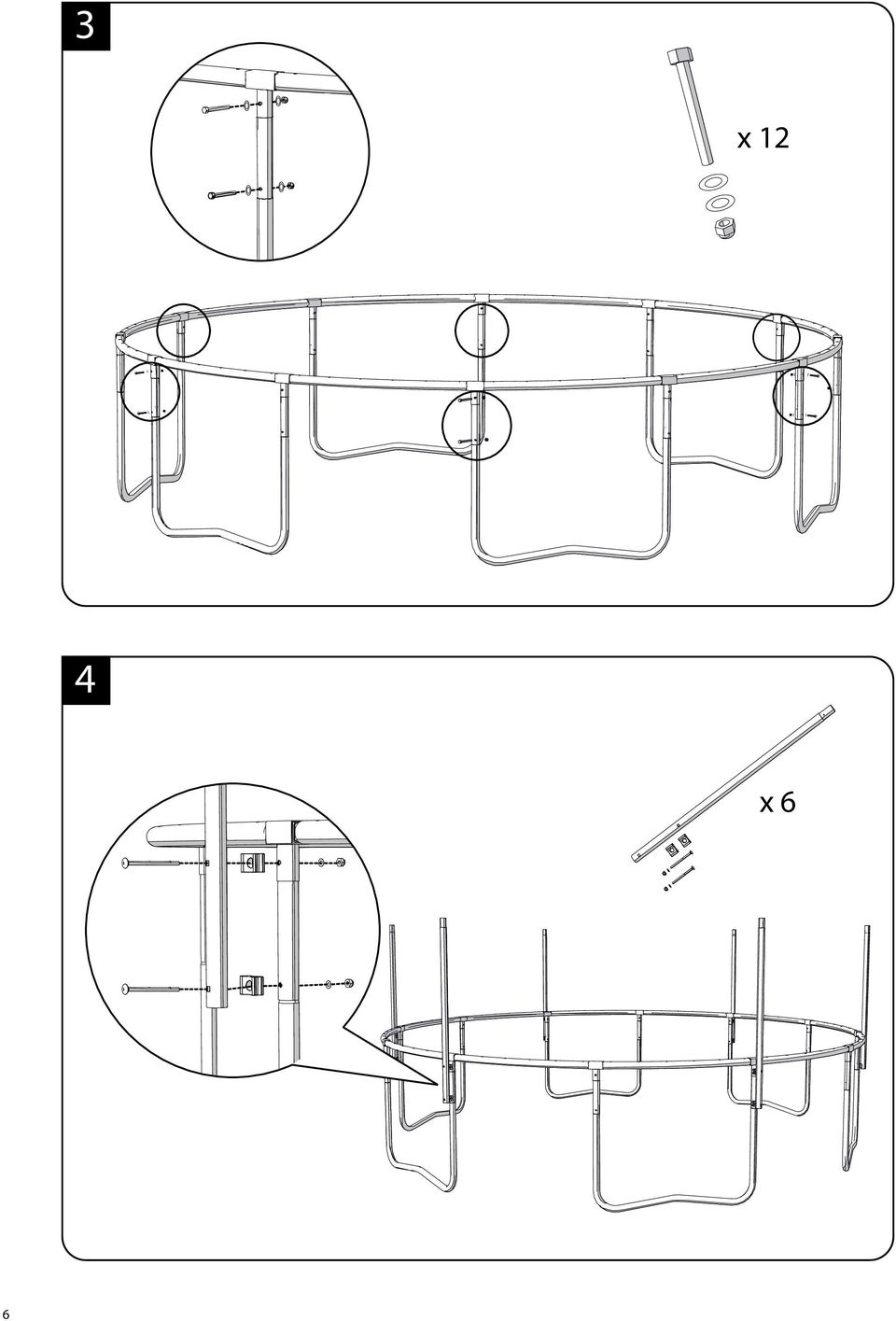 3

x 12

4

x 6

6