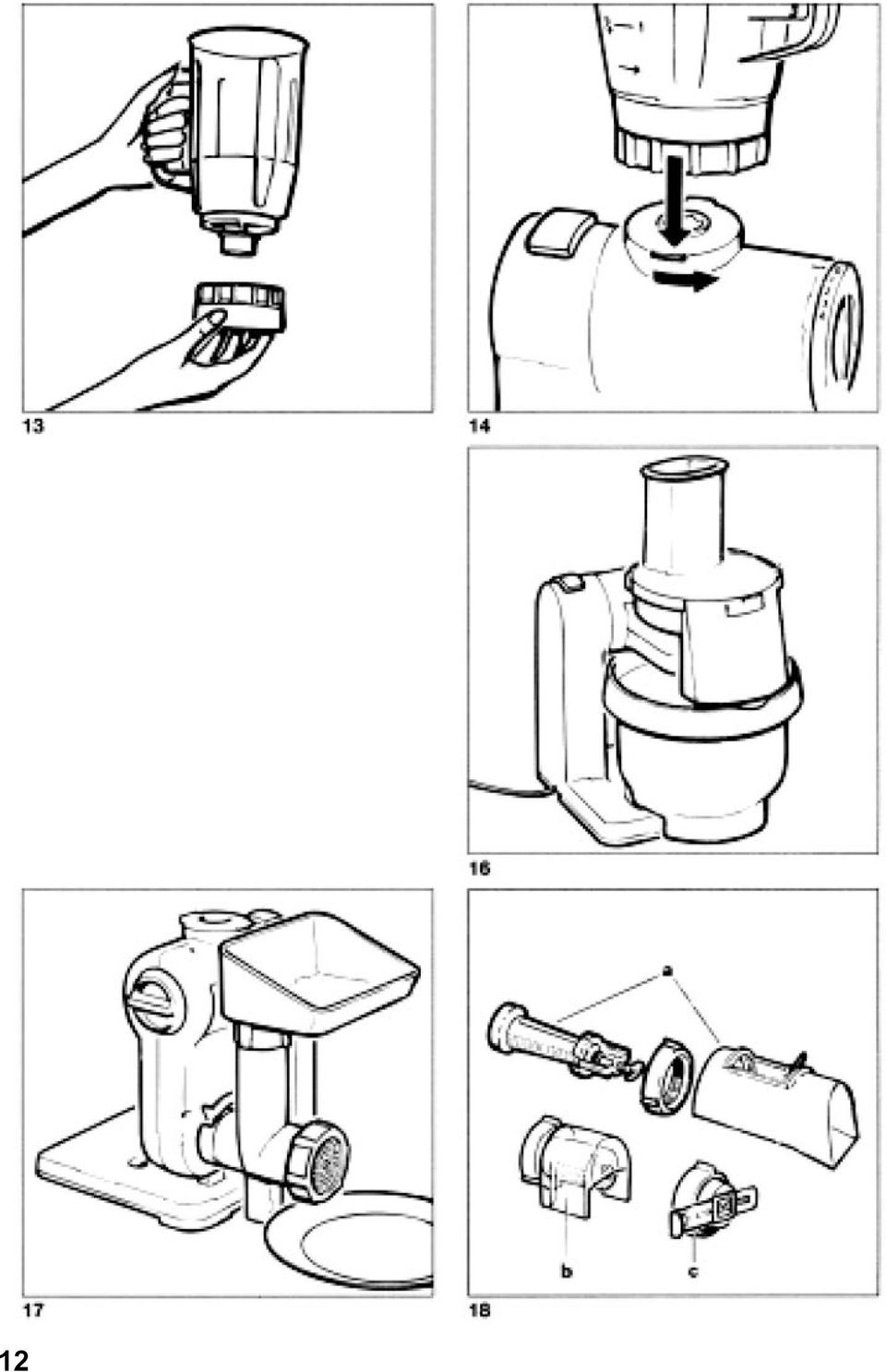 13

14

16

17

a

b

c

18

12