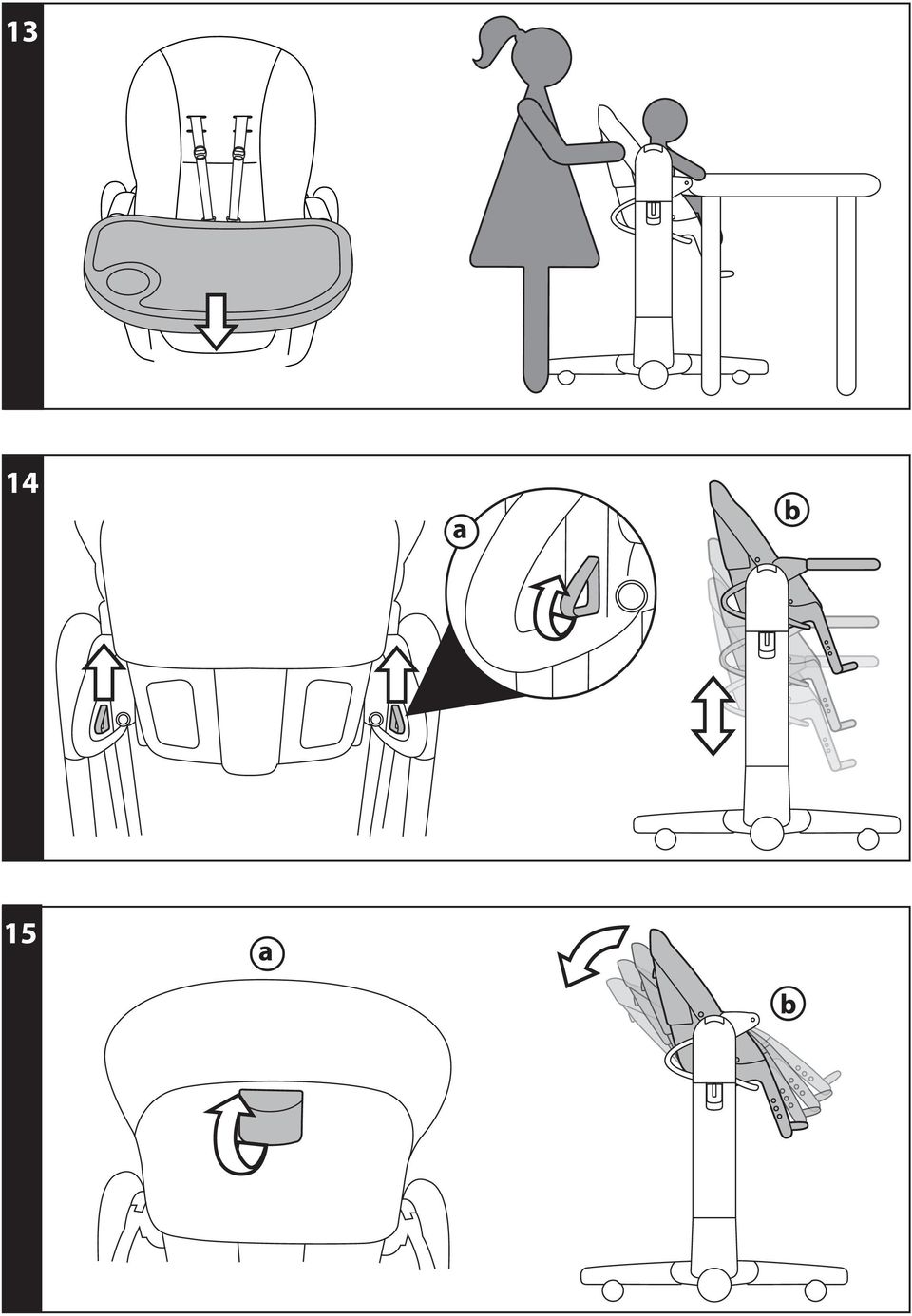 13

14

a

b

15

a

b