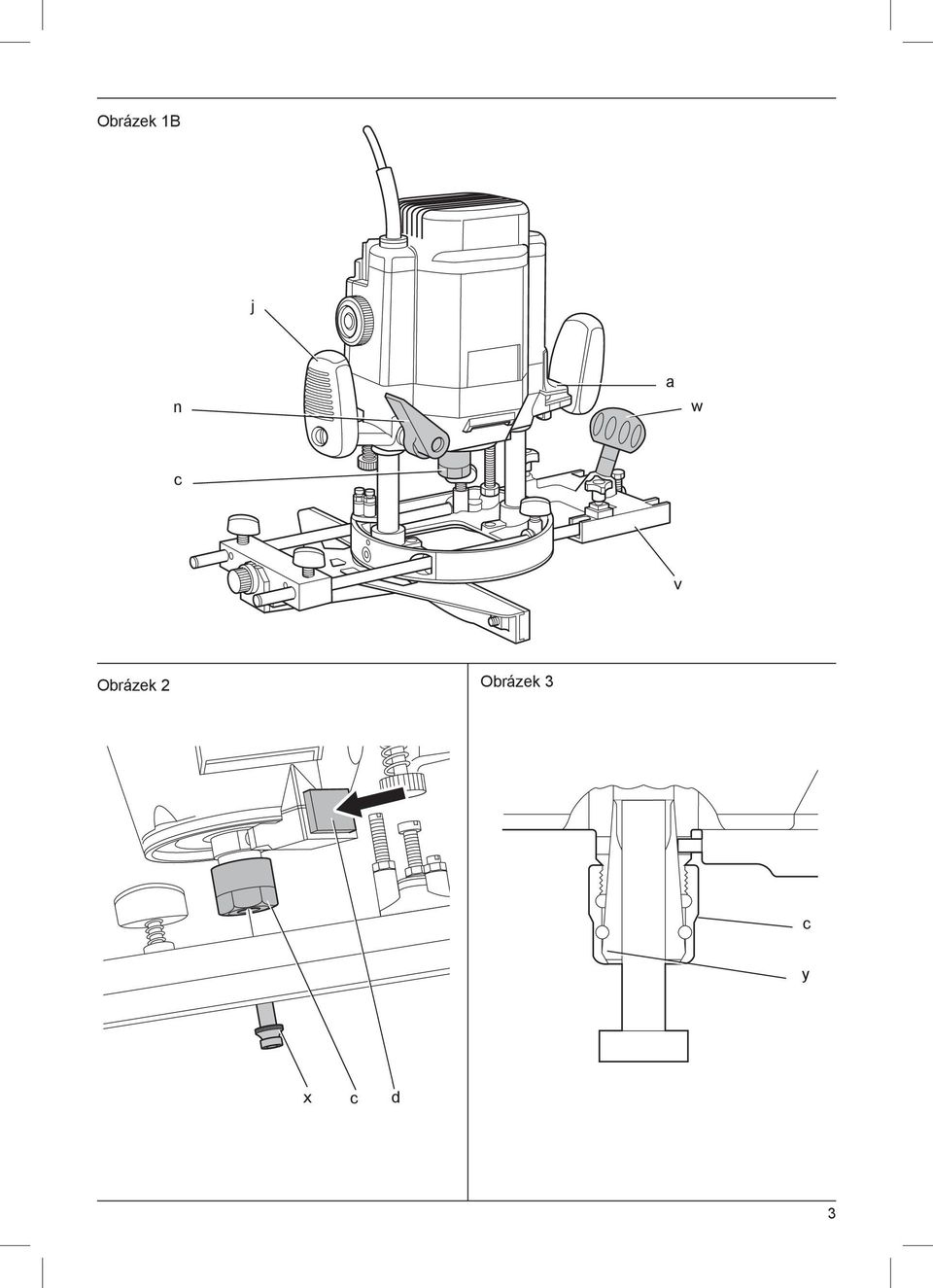 Obrázek 1B

j

a

n

w

c

v

Obrázek 2

x c d

Obrázek 3

c

y

3