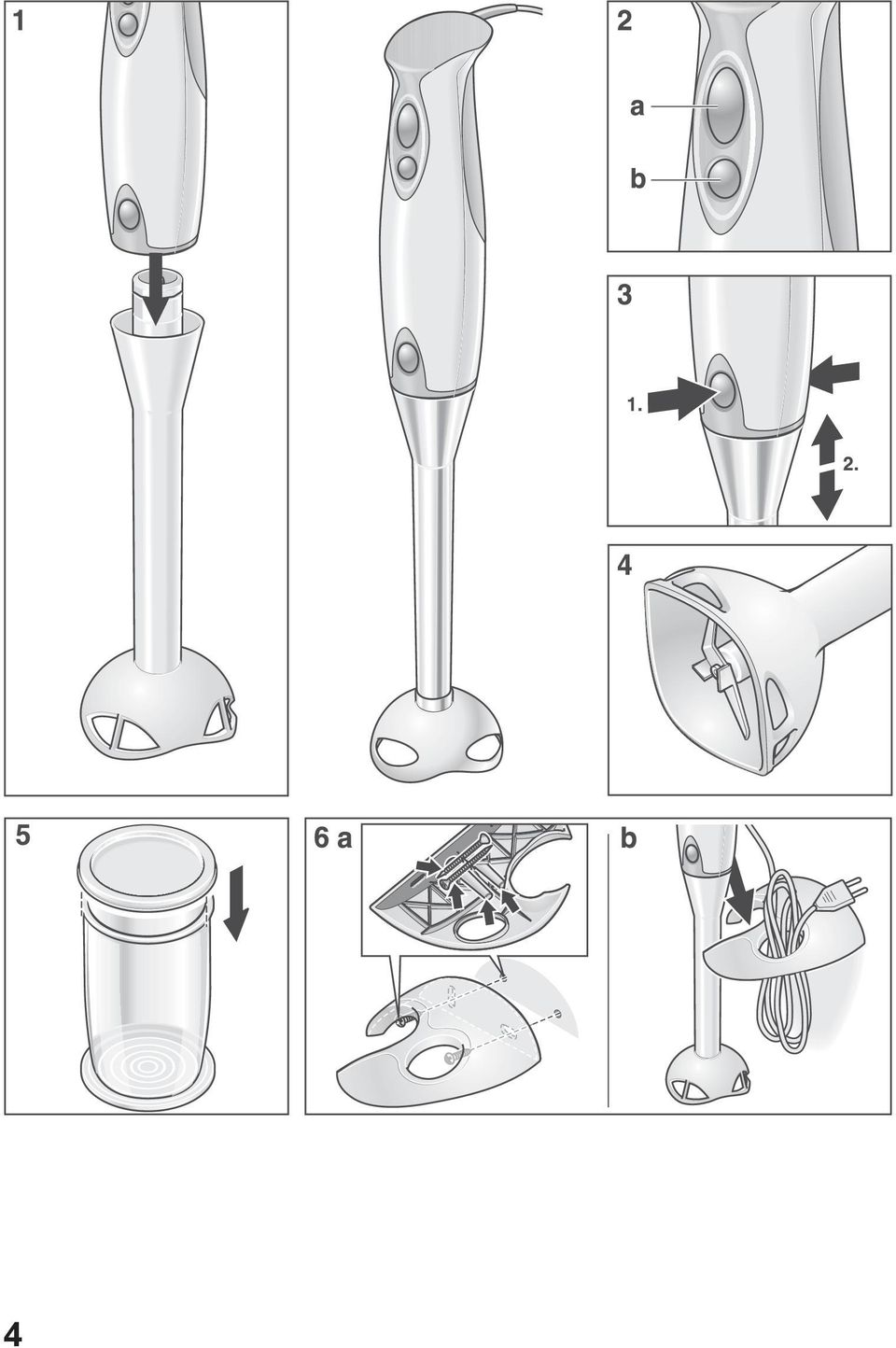 1

2

a

b

3

1.

2.

4

5

6 a

b

4