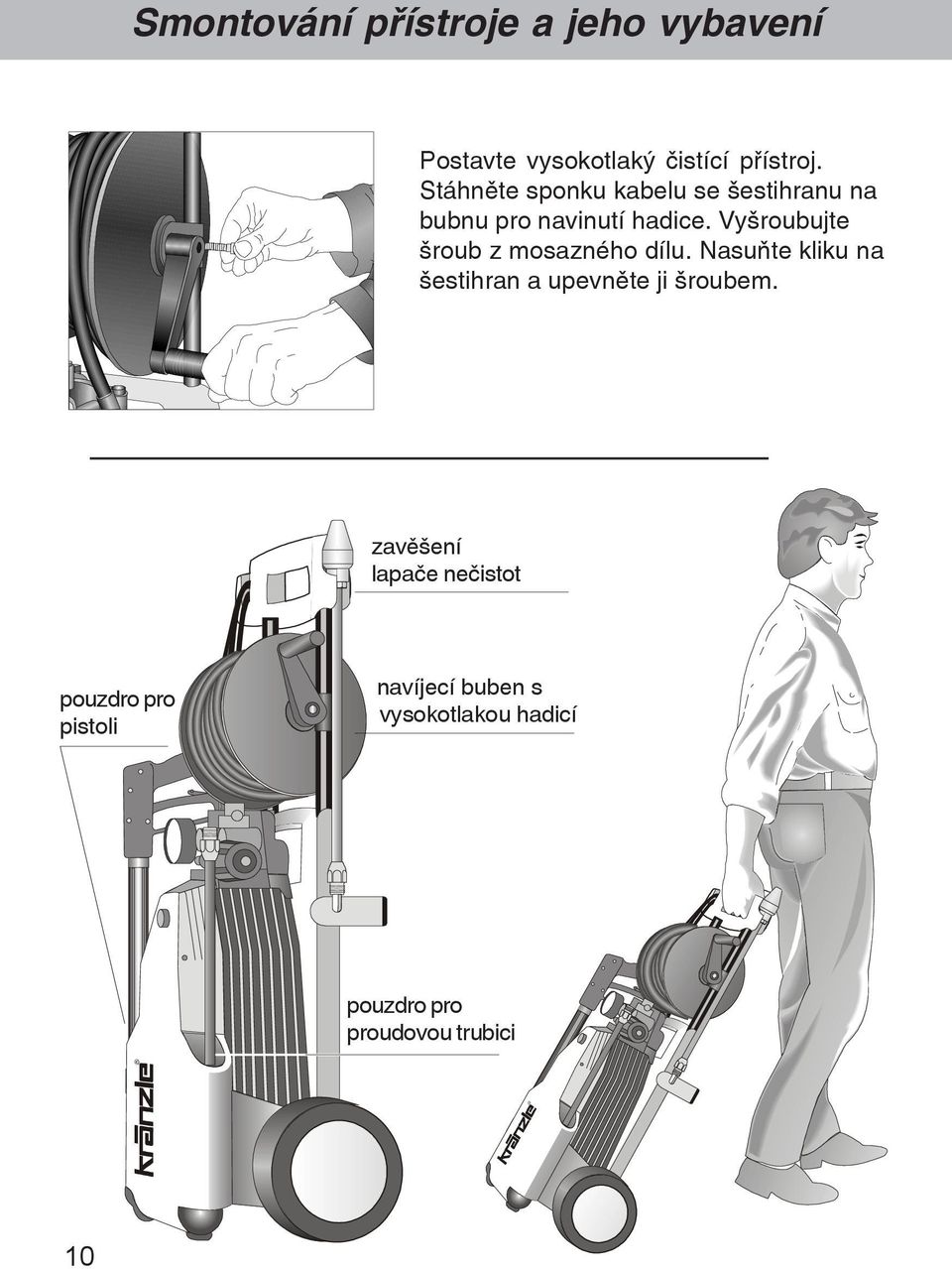 Smontování přístroje a jeho vybavení

Postavte vysokotlaký čistící přístroj. Stáhněte sponku kabelu se šestihranu na bubnu pro navinutí hadice. Vyšroubujte šroub z mosazného dílu. Nasuňte kliku na šestihran a upevněte ji šroubem.

zavěšení lapače nečistot

pouzdro pro pistoli

navíjecí buben s vysokotlakou hadicí

pouzdro pro proudovou trubici

kränzle

kränzle

10