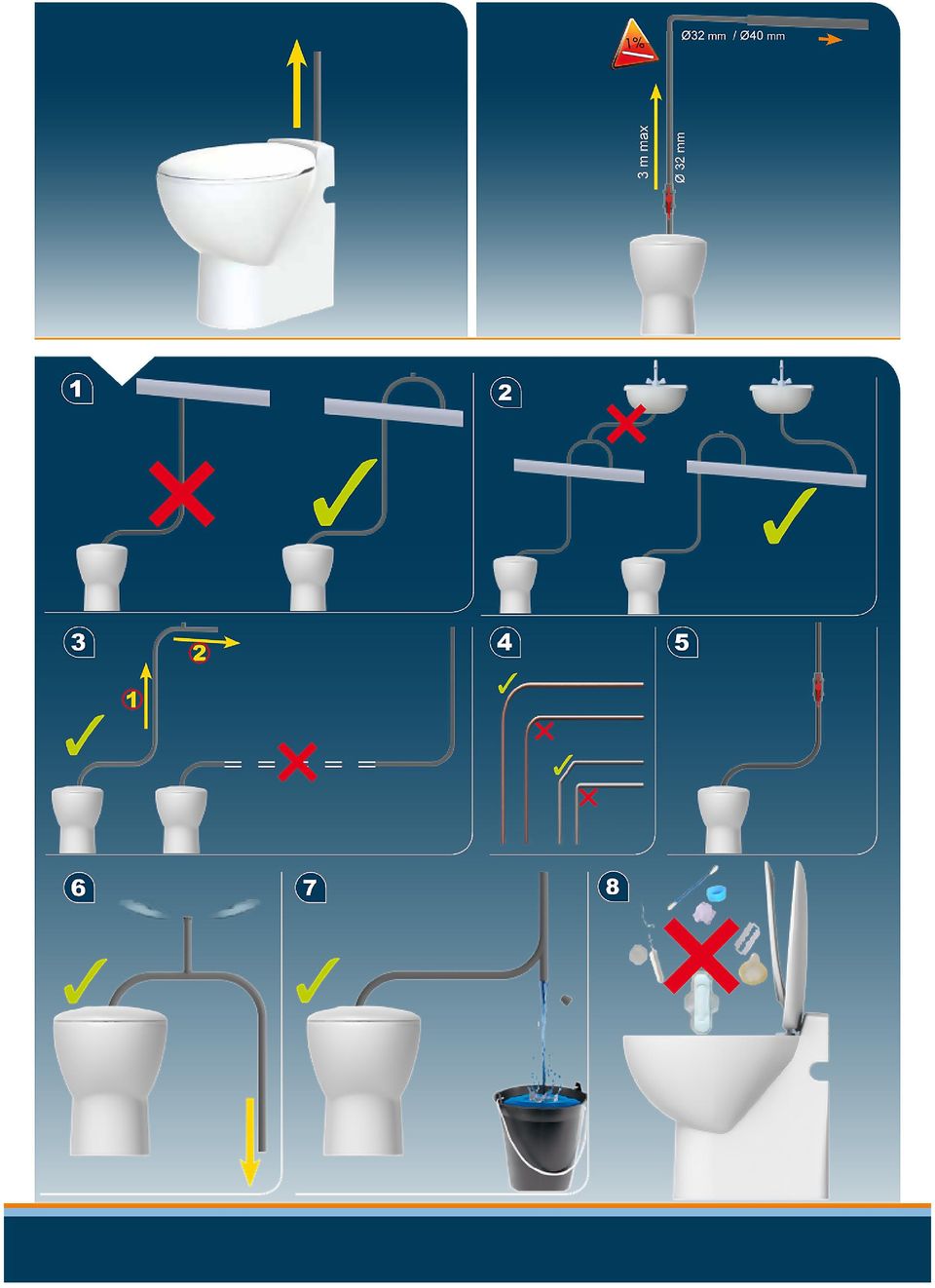 1%

Ø32 mm / Ø40 mm

3 m max

Ø 32 mm

1

2

3

2

1

4

5

6

7

8