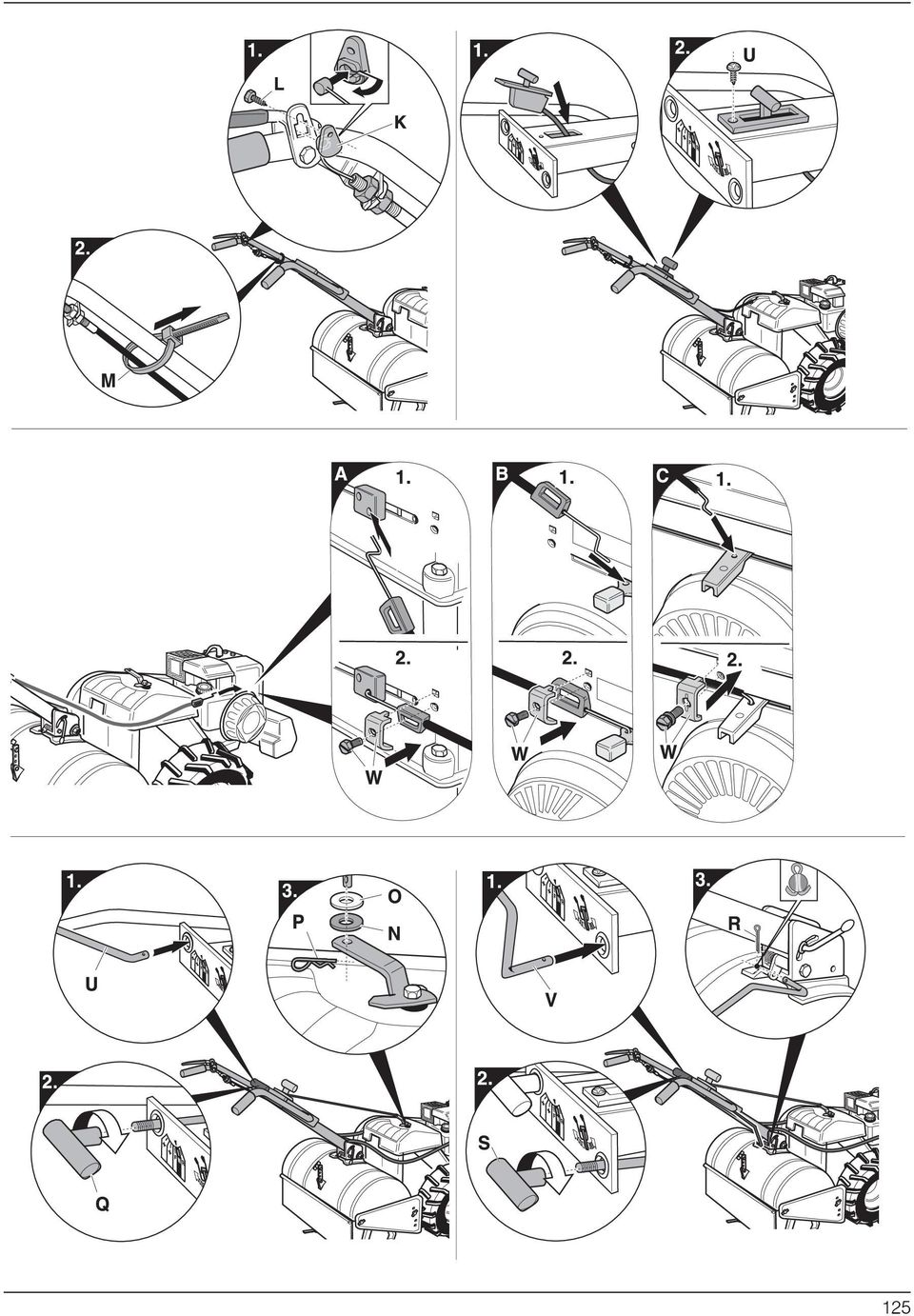 1.
L
K
2.
M
1.
2.
U
A 1.
2.
W
B 1.
2.
W
C 1.
2.
W
1.
U
3.
O
P
N
2.
Q
1.
V
3.
R
2.
S
125