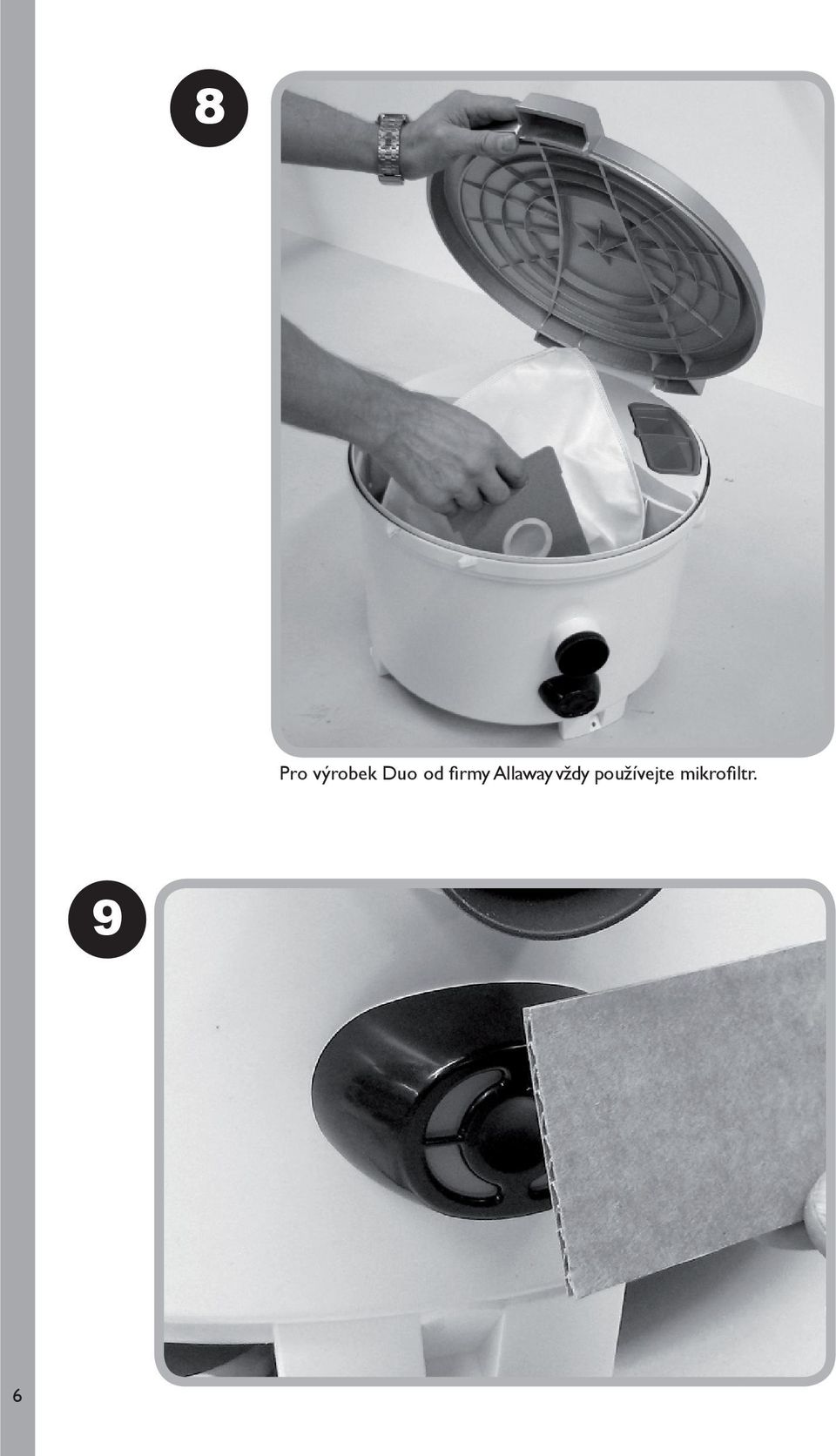 8

Pro výrobek Duo od firmy Allaway vždy používejte mikrofiltr.

9

6