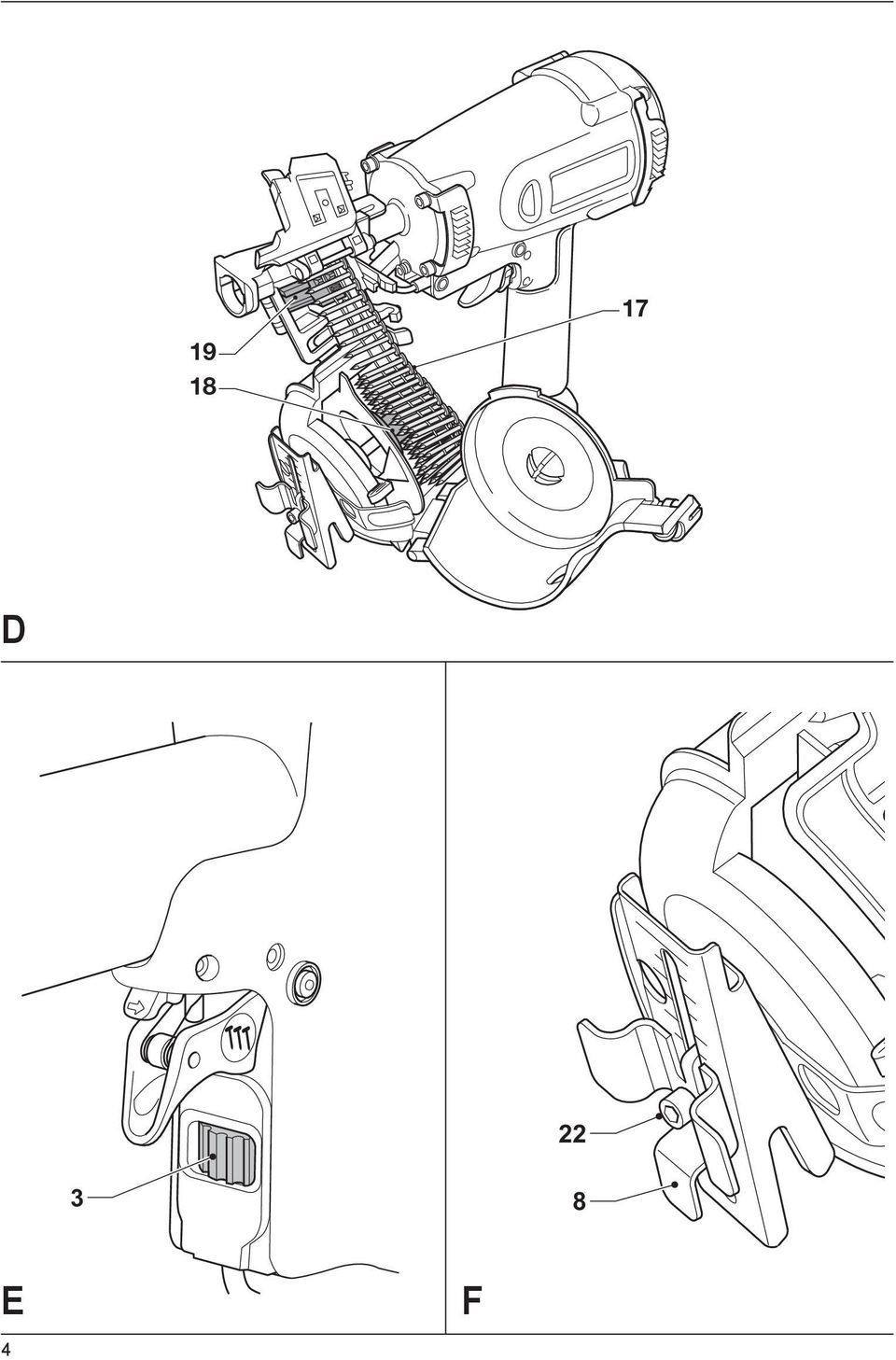 17
19
18
D
3
E
22
8
F
4