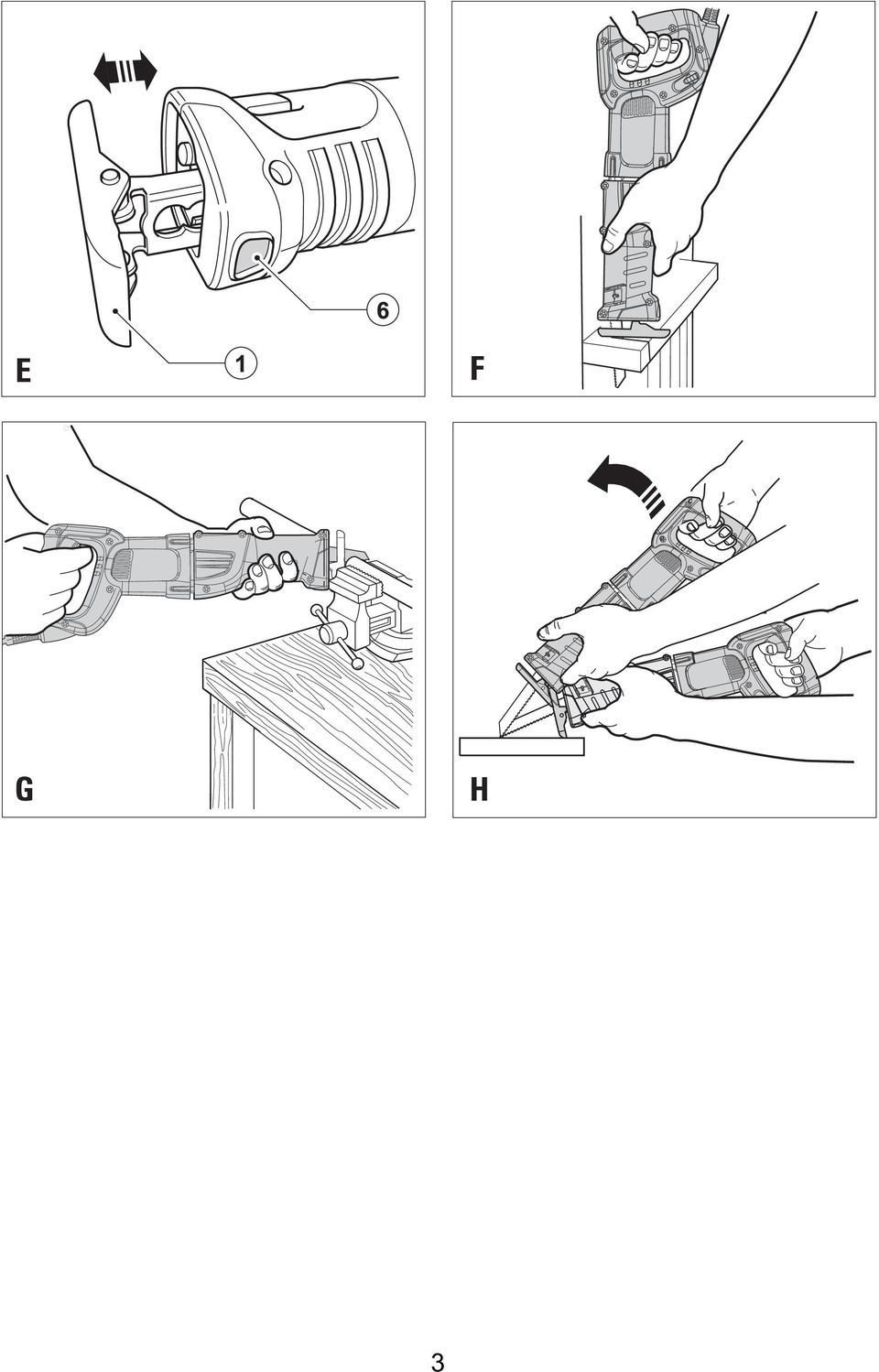 6

E

1

F

G

H

3