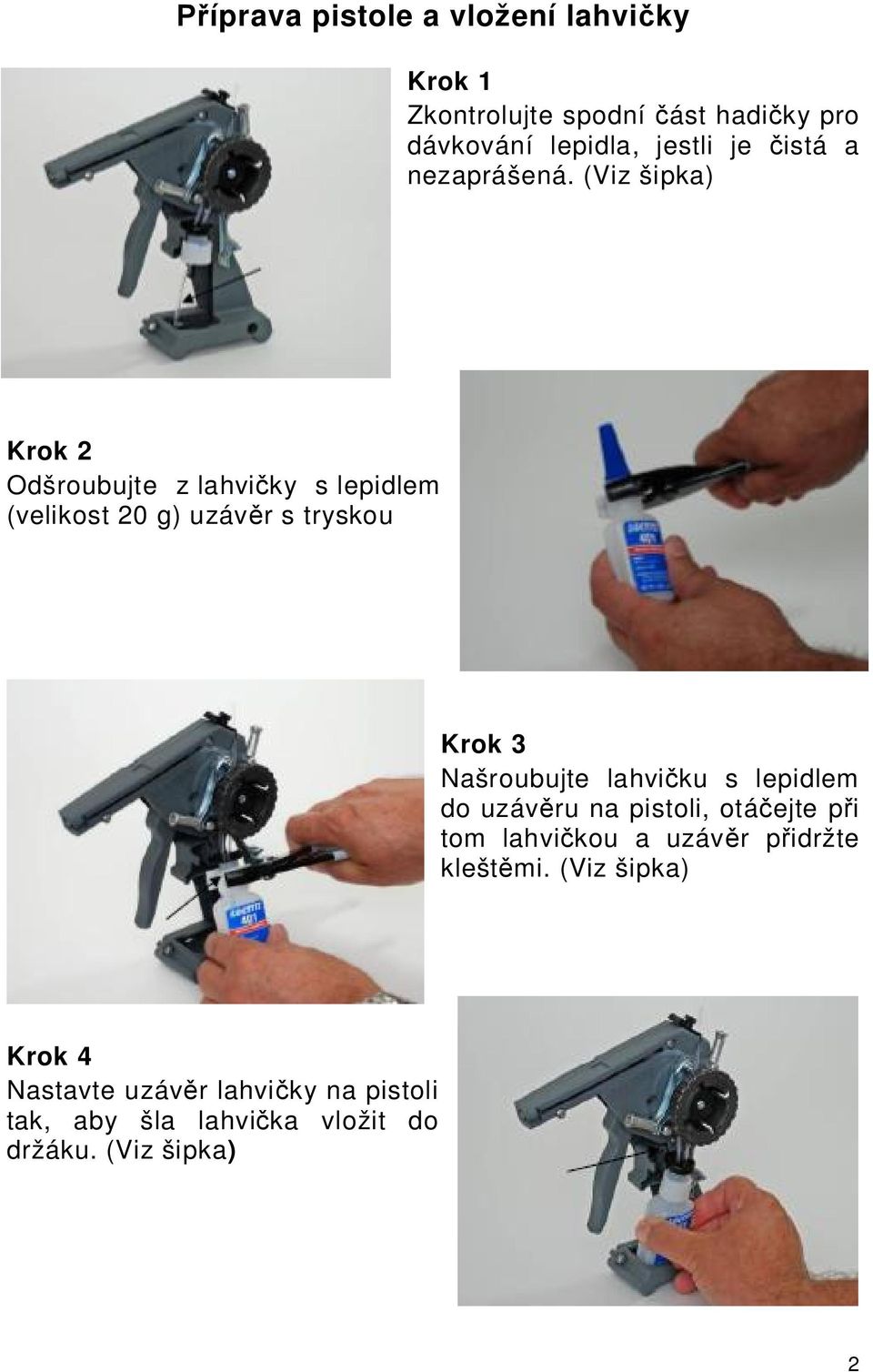 Příprava pistole a vložení lahvičky

Krok 1
Zkontrolujte spodní část hadičky pro dávkování lepidla, jestli je čistá a nezaprášená. (Viz šipka)

Krok 2
Odšroubujte z lahvičky s lepidlem (velikost 20 g) uzávěr s tryskou

LOCTITE 401

Krok 3
Našroubujte lahvičku s lepidlem do uzávěru na pistoli, otáčejte při tom lahvičkou a uzávěr přidržte kleštěmi. (Viz šipka)

LOCTITE 401

Krok 4
Nastavte uzávěr lahvičky na pistoli tak, aby šla lahvička vložit do držáku. (Viz šipka)

2