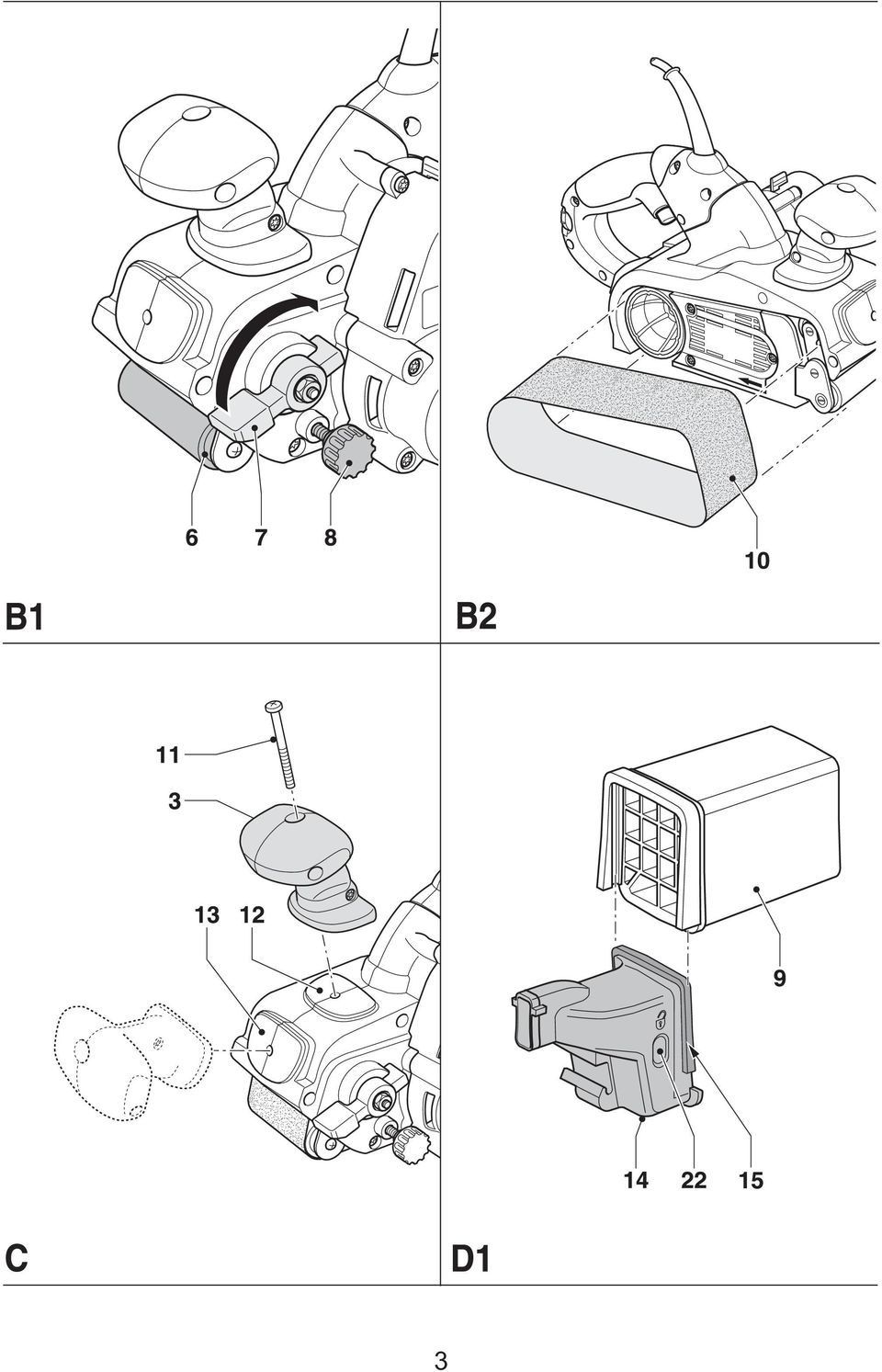 6 7 8

B1

10

B2

11

3

13 12

C

9

14 22 15

D1

3