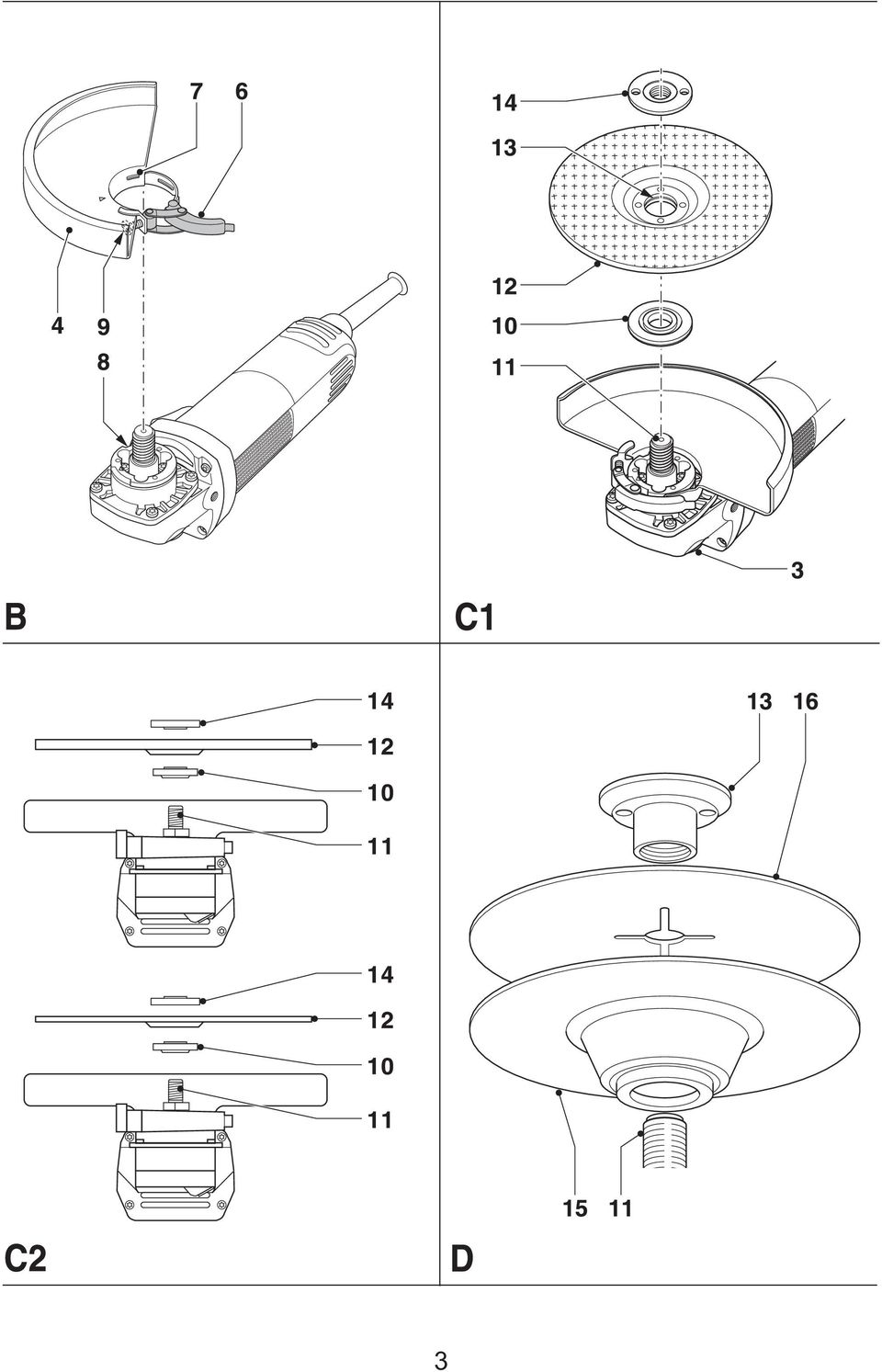 7 6
4 9
8
B

14
13
12
10
11
3
C1

14
12
10
11
14
12
10
11
C2

13 16
15 11
D

3