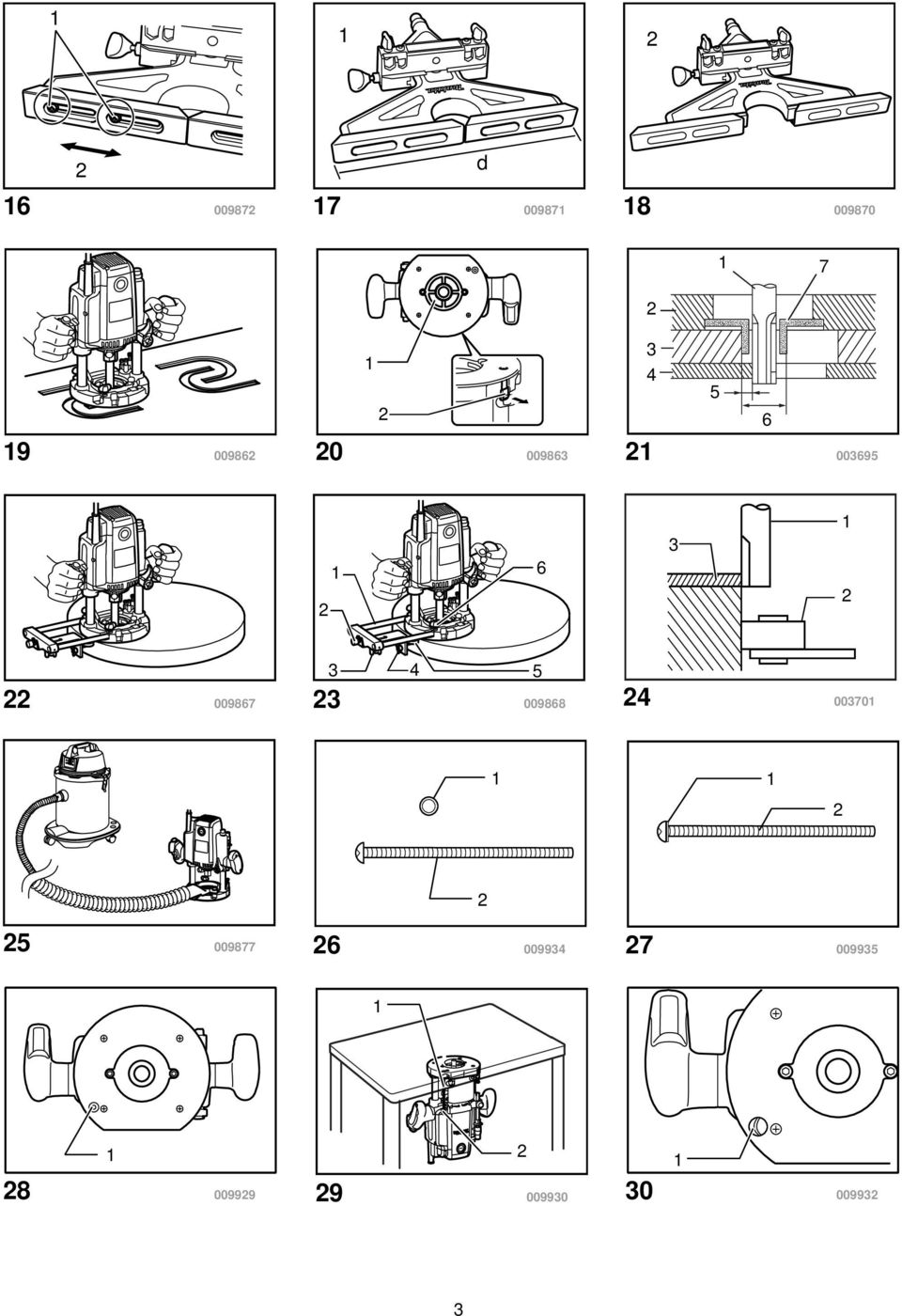 1
2
16 009872

1
d
17 009871

2
18 009870

19 009862

1
2
20 009863

1 7
2
3
4
5
6
21 003695

22 009867

1
2
6
3 4 5
23 009868

3 1
2
24 003701

25 009877

1
2
26 009934

1
2
27 009935

1
28 009929

1
2
29 009930

1
30 009932

3