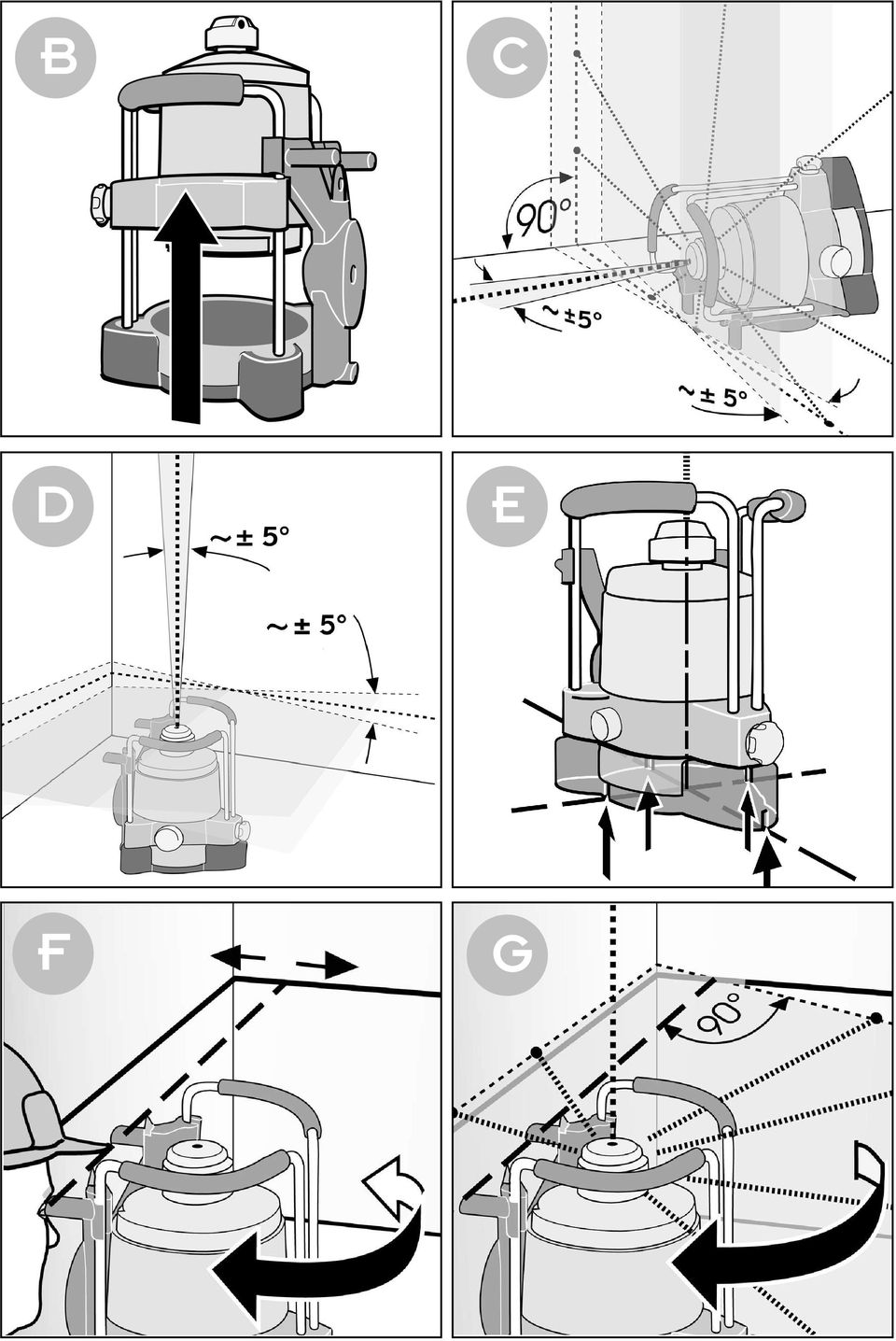 B

C

90°

~±5°

~± 5°

D

~± 5°

~± 5°

E

F

G

90°