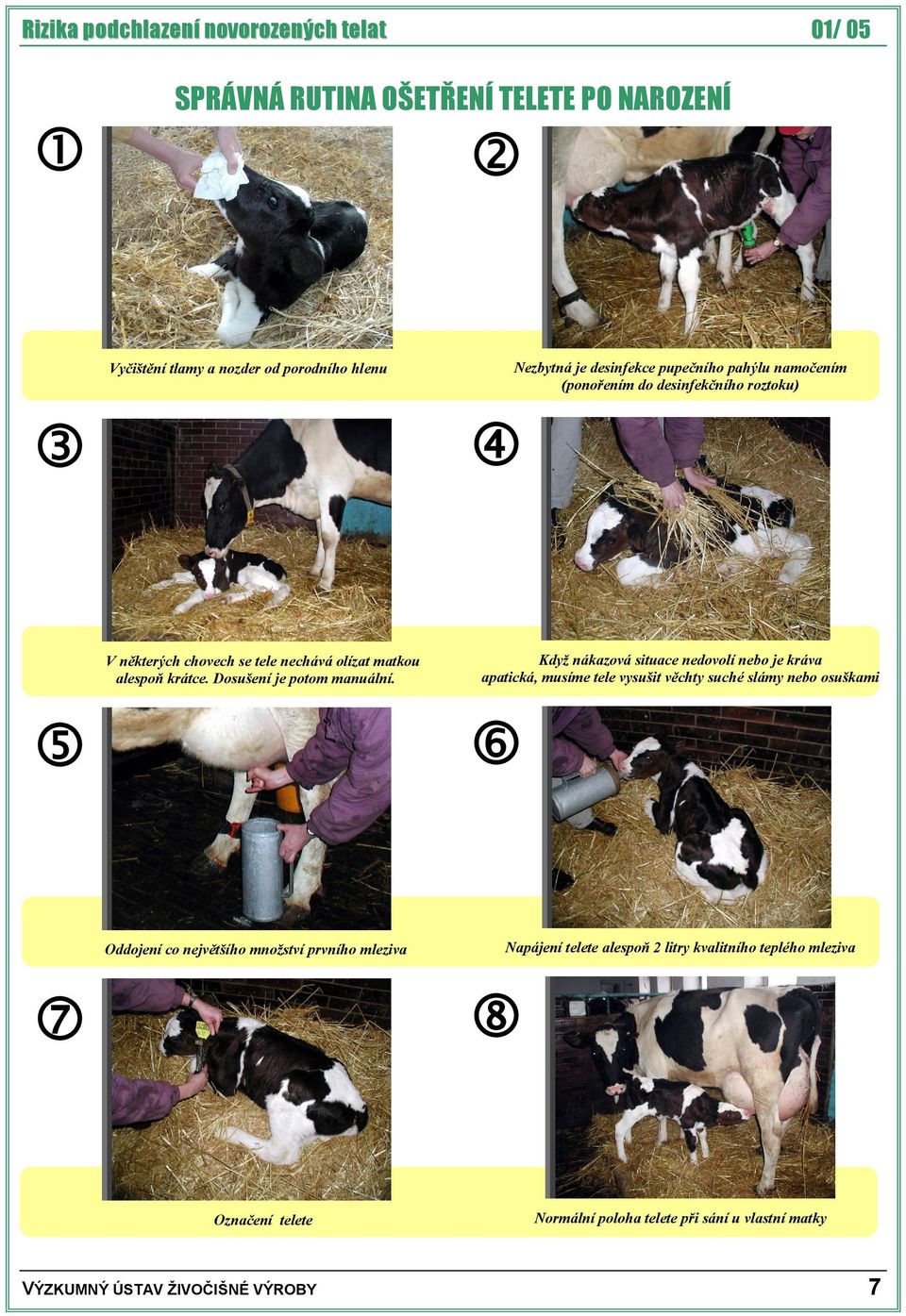 Rizika podchlazení novorozených telat 01/ 05

SPRÁVNÁ RUTINA OŠETŘENÍ TELETE PO NAROZENÍ

①

Vyčištění tlamy a nozder od porodního hlenu

②

Nezbytná je desinfekce pupečního pahýlu namočením (ponořením do desinfekčního roztoku)

③

V některých chovech se tele nechává olízat matkou alespoň krátce. Dosušení je potom manuální.

④

Když nákazová situace nedovolí nebo je kráva apatická, musíme tele vysušit věchty suché slámy nebo osuškami

⑤

Oddojení co největšího množství prvního mleziva

⑥

Napájení telete alespoň 2 litry kvalitního teplého mleziva

⑦

Označení telete

⑧

Normální poloha telete při sání u vlastní matky

VÝZKUMNÝ ÚSTAV ŽIVOČIŠNÉ VÝROBY 7