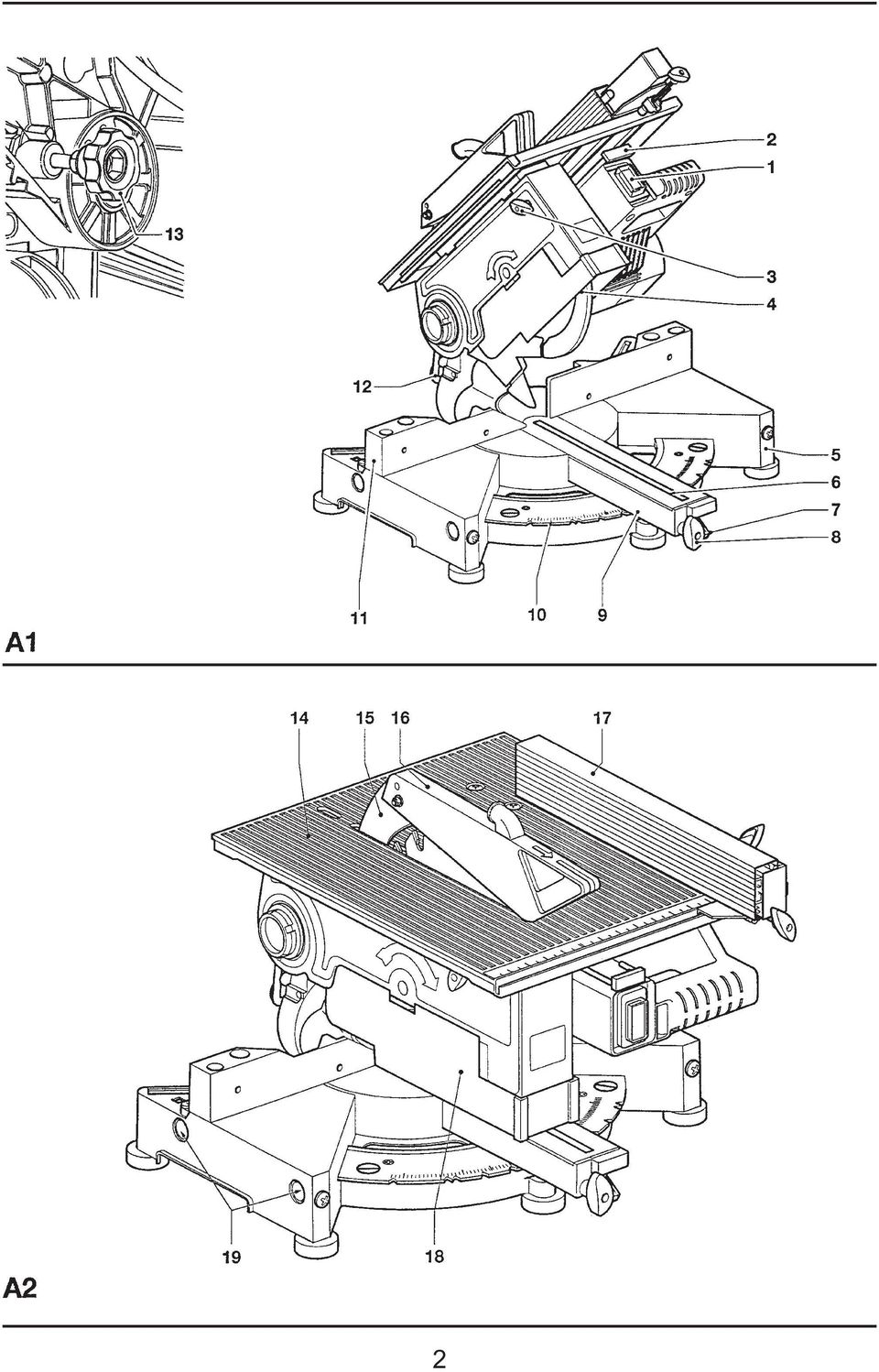 13

2
1
3
4
12
5
6
7
8
11
10
9

A1

14
15
16
17

19
18

A2

2