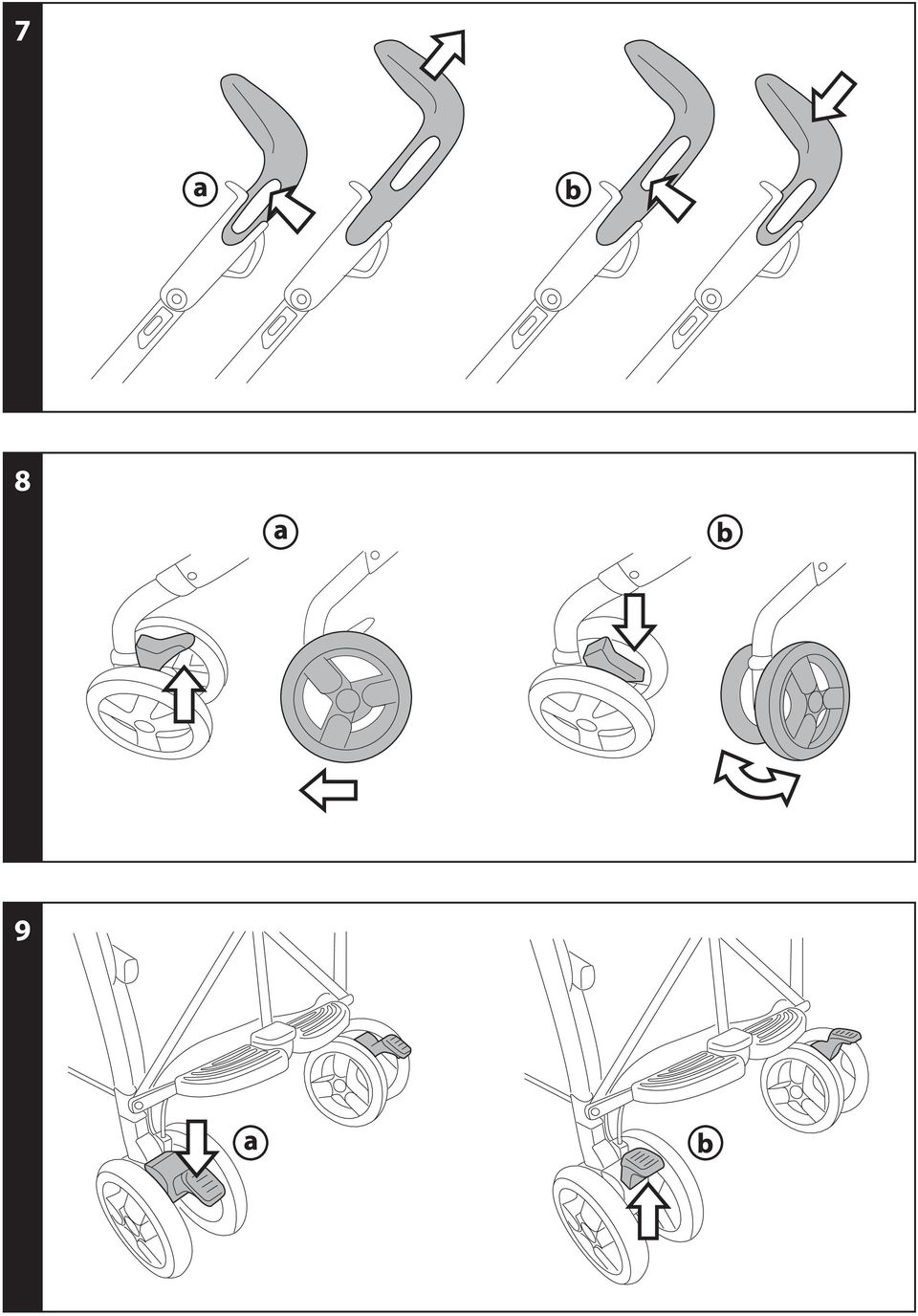 7

a

b

8

a

b

9

a

b