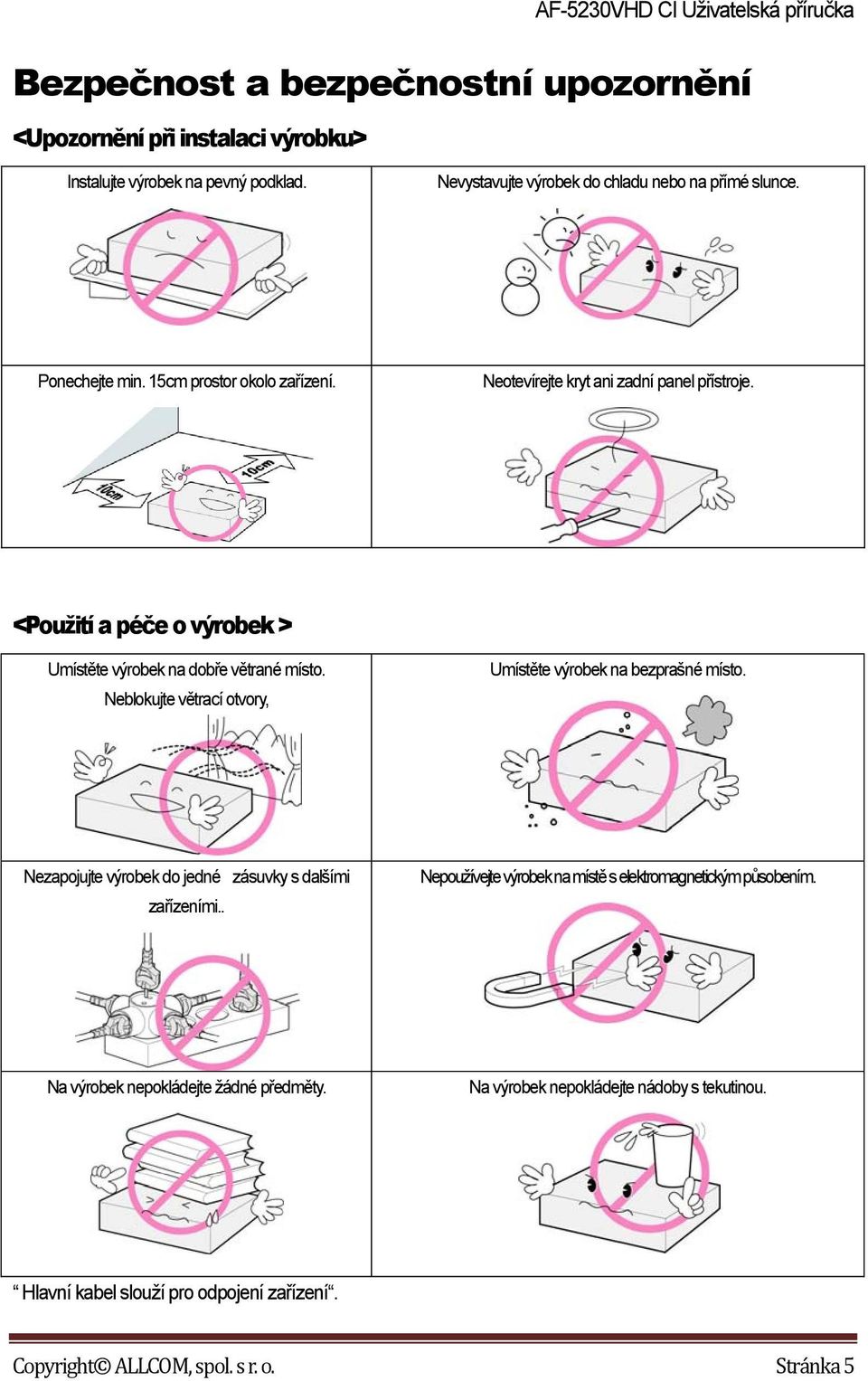 AF-5230VHD CI Uživatelská příručka

Bezpečnost a bezpečnostní upozornění

<Upozornění při instalaci výrobku>

| Instalujte výrobek na pevný podklad. | Nevystavujte výrobek do chladu nebo na přímé slunce. |
|---|---|
| Ponechejte min. 15cm prostor okolo zařízení. 10cm 10cm | Neotevírejte kryt ani zadní panel přístroje. |

<Použití a péče o výrobek >

| Umístěte výrobek na dobře větrané místo. Neblokujte větrací otvory, | Umístěte výrobek na bezprašné místo. |
|---|---|
| Nezapojujte výrobek do jedné zásuvky s dalšími zařízeními.. | Nepoužívejte výrobek na místě s elektromagnetickým působením. |
| Na výrobek nepokládejte žádné předměty. | Na výrobek nepokládejte nádoby s tekutinou. |

“ Hlavní kabel slouží pro odpojení zařízení“.

Copyright© ALLCOM, spol. s r. o.

Stránka 5