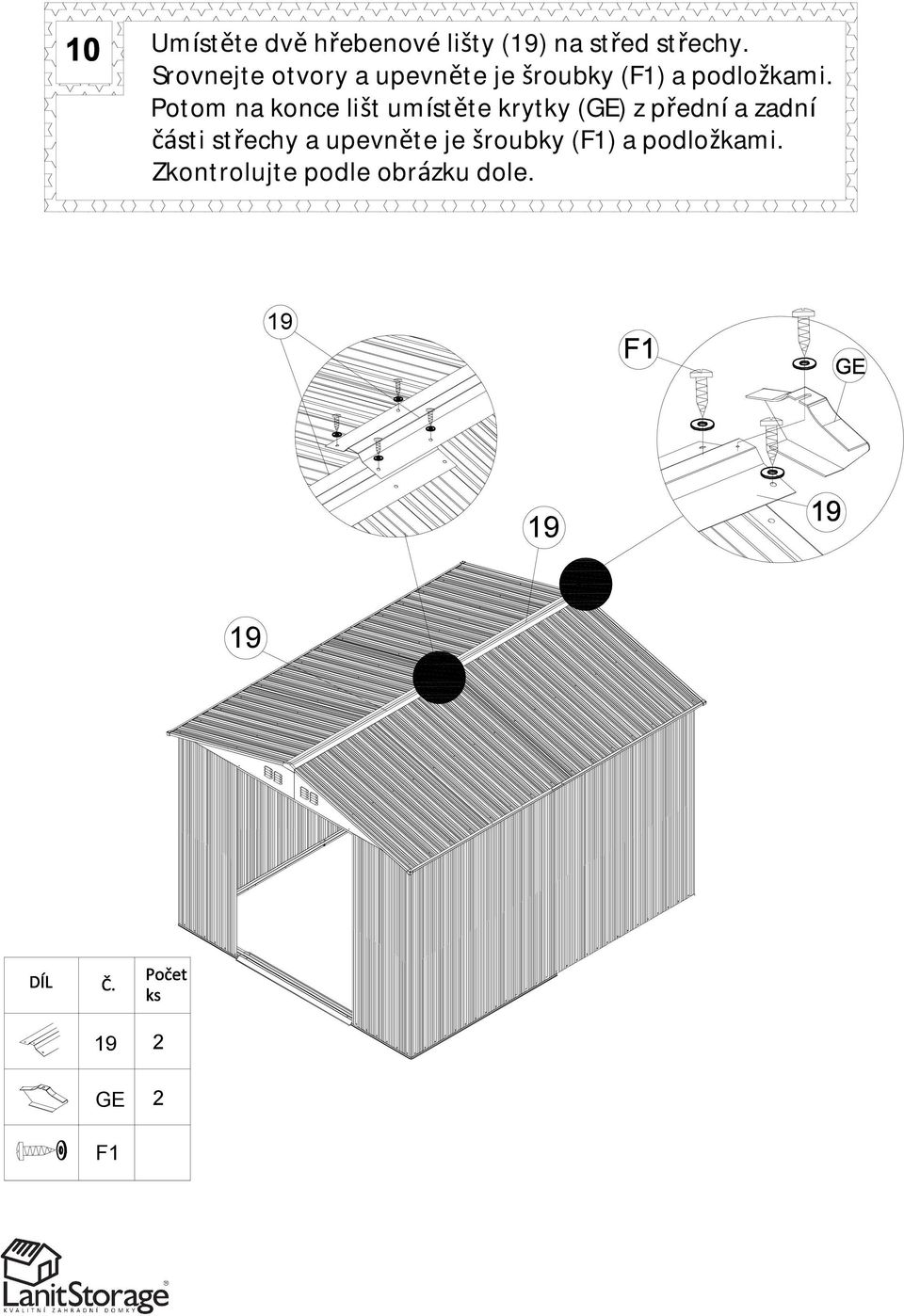 10

Umístěte dvě hřebenové lišty (19) na střed střechy. Srovnejte otvory a upevněte je šroubky (F1) a podložkami. Potom na konce lišt umístěte krytky (GE) z přední a zadní části střechy a upevněte je šroubky (F1) a podložkami. Zkontrolujte podle obrázku dole.

19

F1

GE

19

19

19

| DÍL | Č. | Počet ks |
|---|---|---|
| | 19 | 2 |
| | GE | 2 |
| | F1 | |

LanitStorage®
KVALITNÍ ZAHRADNÍ DOMKY