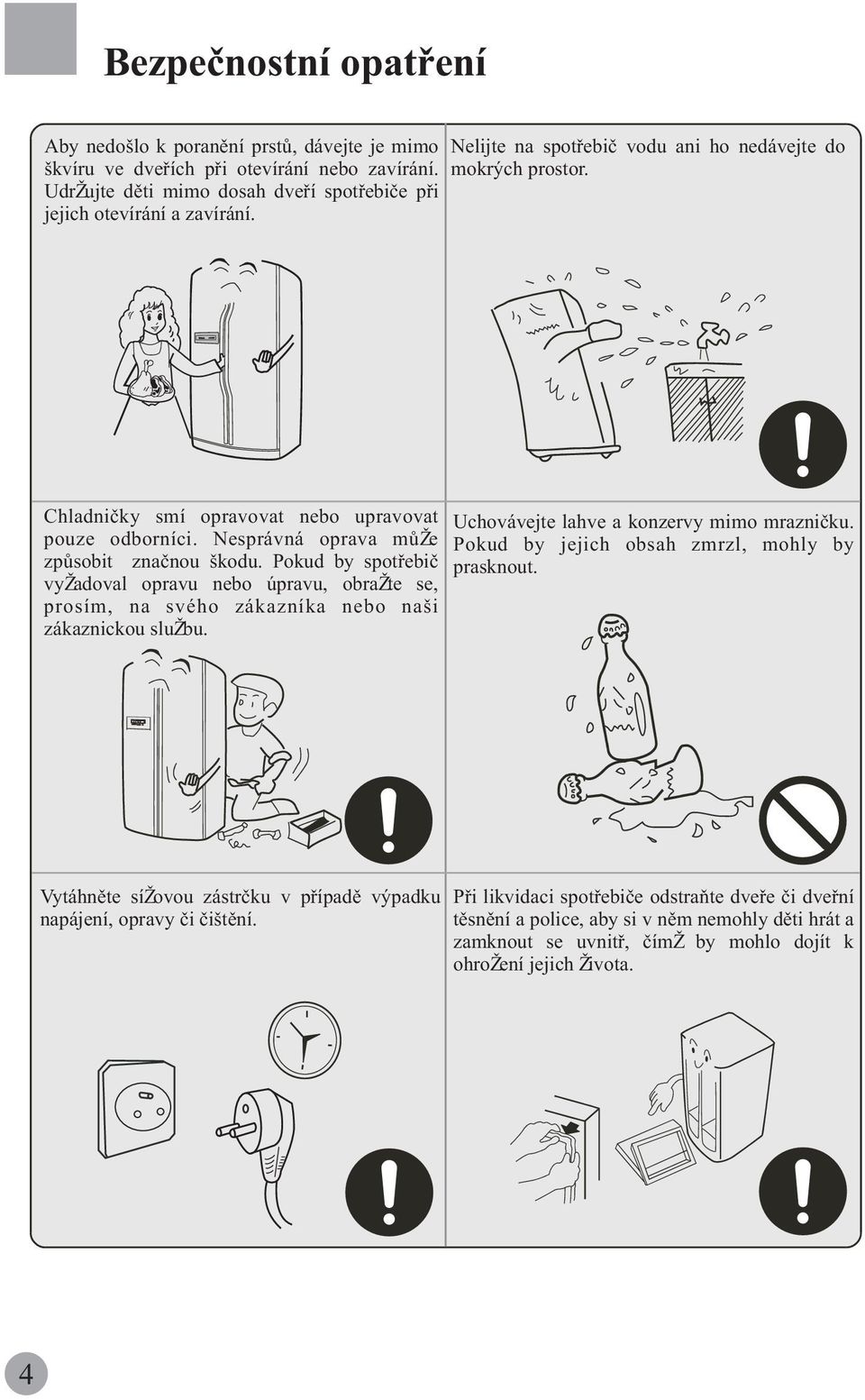 Bezpečnostní opatření

Aby nedošlo k poranění prstů, dávejte je mimo škvíru ve dveřích při otevírání nebo zavírání. UdrŽujte děti mimo dosah dveří spotřebiče při jejich otevírání a zavírání.

Nelijte na spotřebič vodu ani ho nedávejte do mokrých prostor.

Chladničky smí opravovat nebo upravovat pouze odborníci. Nesprávná oprava můŽe způsobit značnou škodu. Pokud by spotřebič vyŽadoval opravu nebo úpravu, obraŽte se, prosím, na svého zákazníka nebo naši zákaznickou sluŽbu.

Uchovávejte lahve a konzervy mimo mrazničku. Pokud by jejich obsah zmrzl, mohly by prasknout.

Vytáhněte síŽovou zástrčku v případě výpadku napájení, opravy či čištění.

Při likvidaci spotřebiče odstraňte dveře či dveřní těsnění a police, aby si v něm nemohly děti hrát a zamknout se uvnitř, čímŽ by mohlo dojít k ohroŽení jejich Života.

4