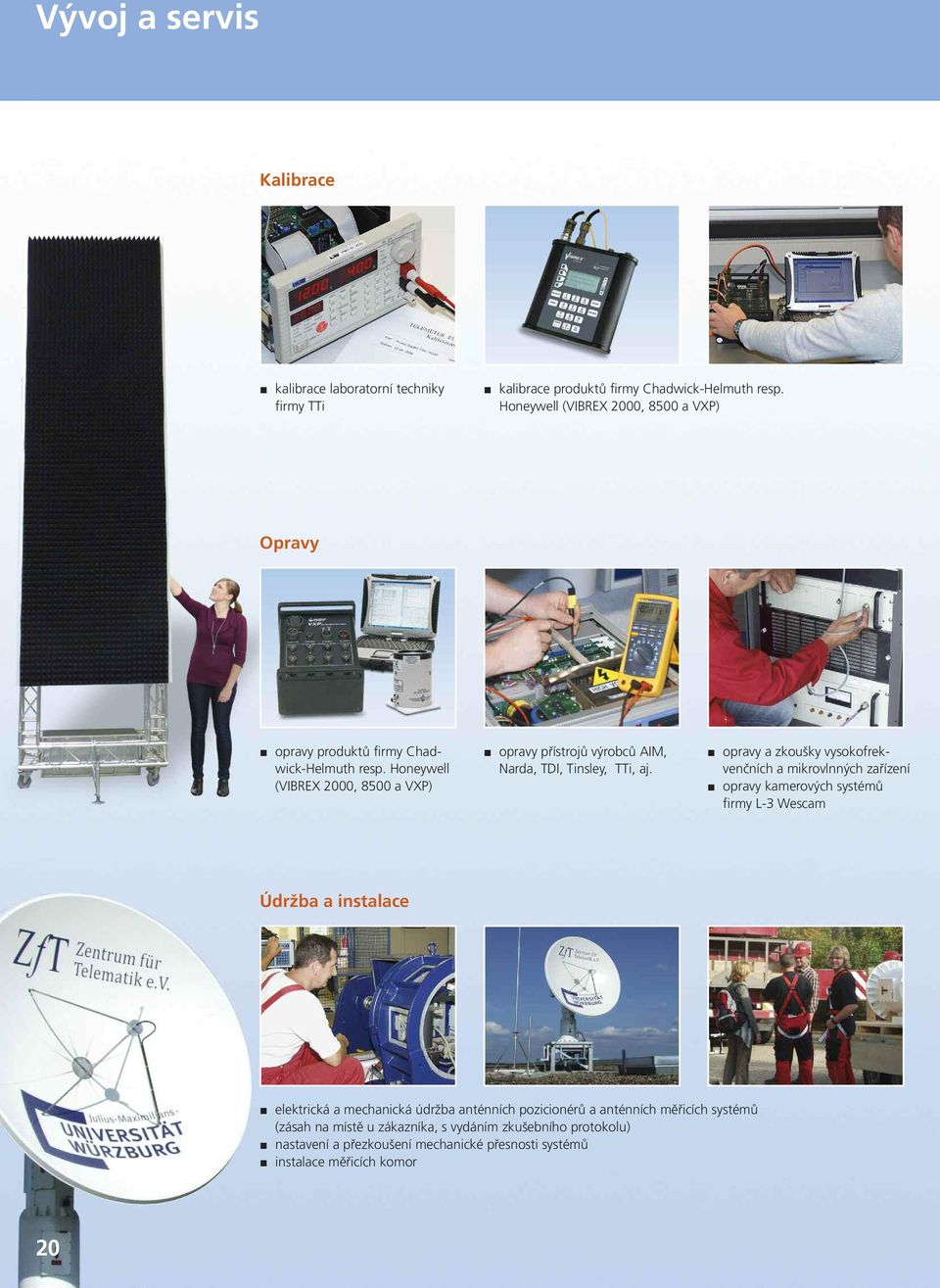 Vývoj a servis

Kalibrace

■ kalibrace laboratorní techniky firmy TTi

■ kalibrace produktů firmy Chadwick-Helmuth resp. Honeywell (VIBREX 2000, 8500 a VXP)

Opravy

■ opravy produktů firmy Chadwick-Helmuth resp. Honeywell (VIBREX 2000, 8500 a VXP)

■ opravy přístrojů výrobců AIM, Narda, TDI, Tinsley, TTi, aj.

■ opravy a zkoušky vysokofrekvenčních a mikrovlnných zařízení
■ opravy kamerových systémů firmy L-3 Wescam

Údržba a instalace

ZfT Zentrum für Telematik e.V.

Julius-Maximilians-UNIVERSITÄT WÜRZBURG

■ elektrická a mechanická údržba anténních pozicionérů a anténních měřicích systémů (zásah na místě u zákazníka, s vydáním zkušebního protokolu)
■ nastavení a přezkoušení mechanické přesnosti systémů
■ instalace měřicích komor

20