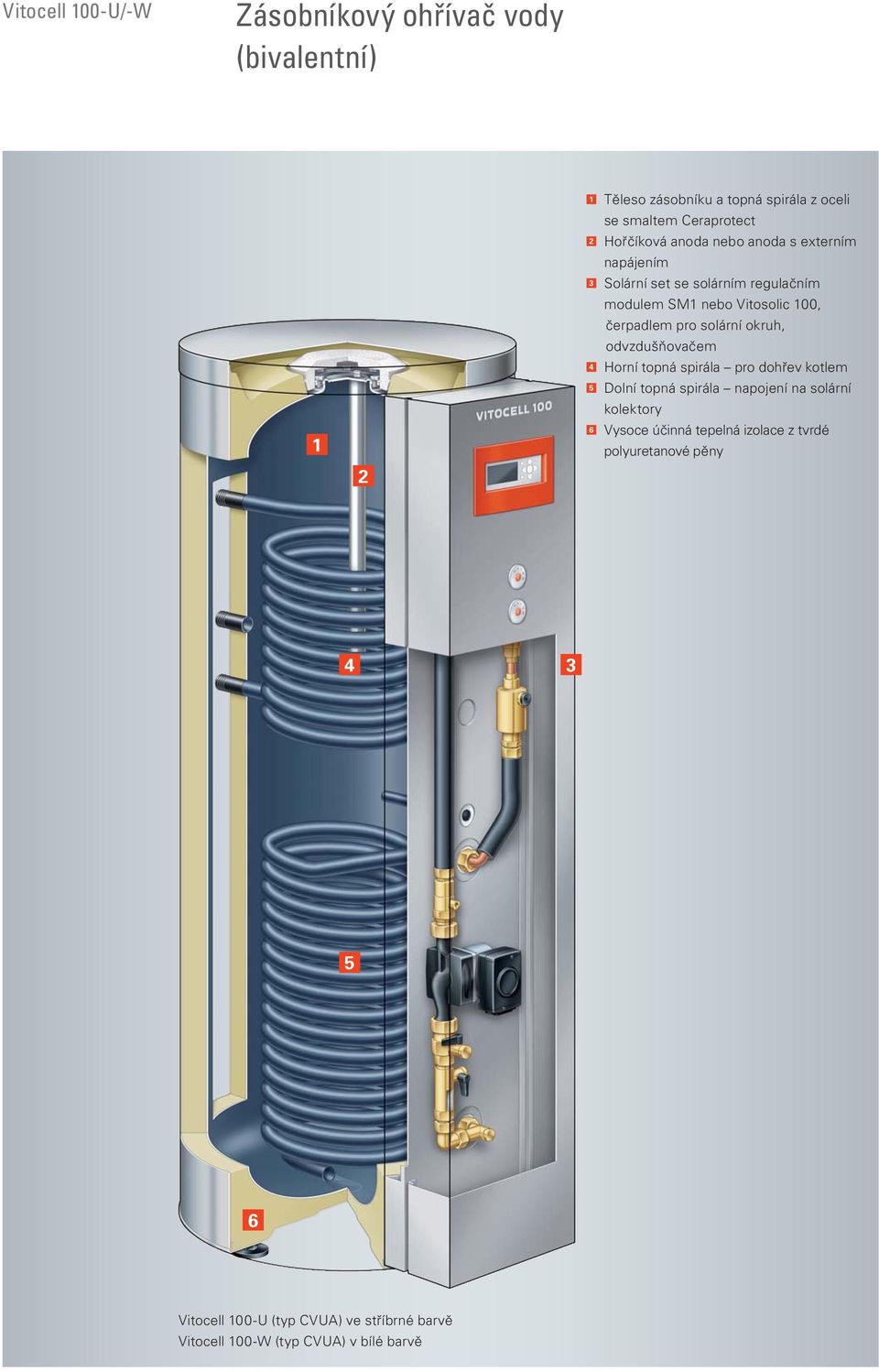 Vitocell 100-U/-W

Zásobníkový ohřívač vody (bivalentní)

1 Těleso zásobníku a topná spirála z oceli se smaltem Ceraprotect
2 Hořčíková anoda nebo anoda s externím napájením
3 Solární set se solárním regulačním modulem SM1 nebo Vitosolic 100, čerpadlem pro solární okruh, odvzdušňovačem
4 Horní topná spirála – pro dohřev kotlem
5 Dolní topná spirála – napojení na solární kolektory
6 Vysoce účinná tepelná izolace z tvrdé polyuretanové pěny

VITOCELL 100

1
2
4
3
5
6

Vitocell 100-U (typ CVUA) ve stříbrné barvě
Vitocell 100-W (typ CVUA) v bílé barvě