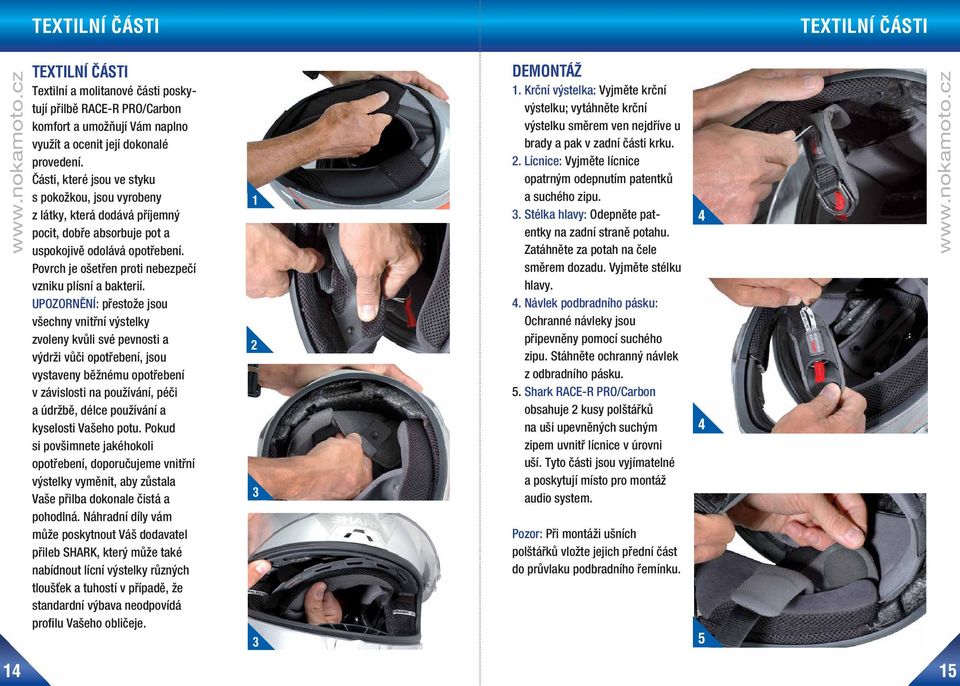 TEXTILNÍ ČÁSTI

www.nokamoto.cz

TEXTILNÍ ČÁSTI
Textilní a molitanové části poskytují přilbě RACE-R PRO/Carbon komfort a umožňují Vám naplno využít a ocenit její dokonalé provedení.
Části, které jsou ve styku s pokožkou, jsou vyrobeny z látky, která dodává příjemný pocit, dobře absorbuje pot a uspokojivě odolává opotřebení. Povrch je ošetřen proti nebezpečí vzniku plísní a bakterií.
UPOZORNĚNÍ: přestože jsou všechny vnitřní výstelky zvoleny kvůli své pevnosti a výdrži vůči opotřebení, jsou vystaveny běžnému opotřebení v závislosti na používání, péči a údržbě, délce používání a kyselosti Vašeho potu. Pokud si povšimnete jakéhokoli opotřebení, doporučujeme vnitřní výstelky vyměnit, aby zůstala Vaše přilba dokonale čistá a pohodlná. Náhradní díly vám může poskytnout Váš dodavatel přileb SHARK, který může také nabídnout lícní výstelky různých tlouštěk a tuhostí v případě, že standardní výbava neodpovídá profilu Vašeho obličeje.

1
2
3
3

14

TEXTILNÍ ČÁSTI

DEMONTÁŽ
1. Krční výstelka: Vyjměte krční výstelku; vytáhněte krční výstelku směrem ven nejdříve u brady a pak v zadní části krku.
2. Lícnice: Vyjměte lícnice opatrným odepnutím patentků a suchého zipu.
3. Stélka hlavy: Odepněte patentky na zadní straně potahu. Zatáhněte za potah na čele směrem dozadu. Vyjměte stélku hlavy.
4. Návlek podbradního pásku: Ochranné návleky jsou připevněny pomocí suchého zipu. Stáhněte ochranný návlek z odbradního pásku.
5. Shark RACE-R PRO/Carbon obsahuje 2 kusy polštářků na uši upevněných suchým zipem uvnitř lícnice v úrovni uší. Tyto části jsou vyjímatelné a poskytují místo pro montáž audio system.

Pozor: Při montáži ušních polštářků vložte jejich přední část do průvlaku podbradního řemínku.

4
4
5

www.nokamoto.cz

15