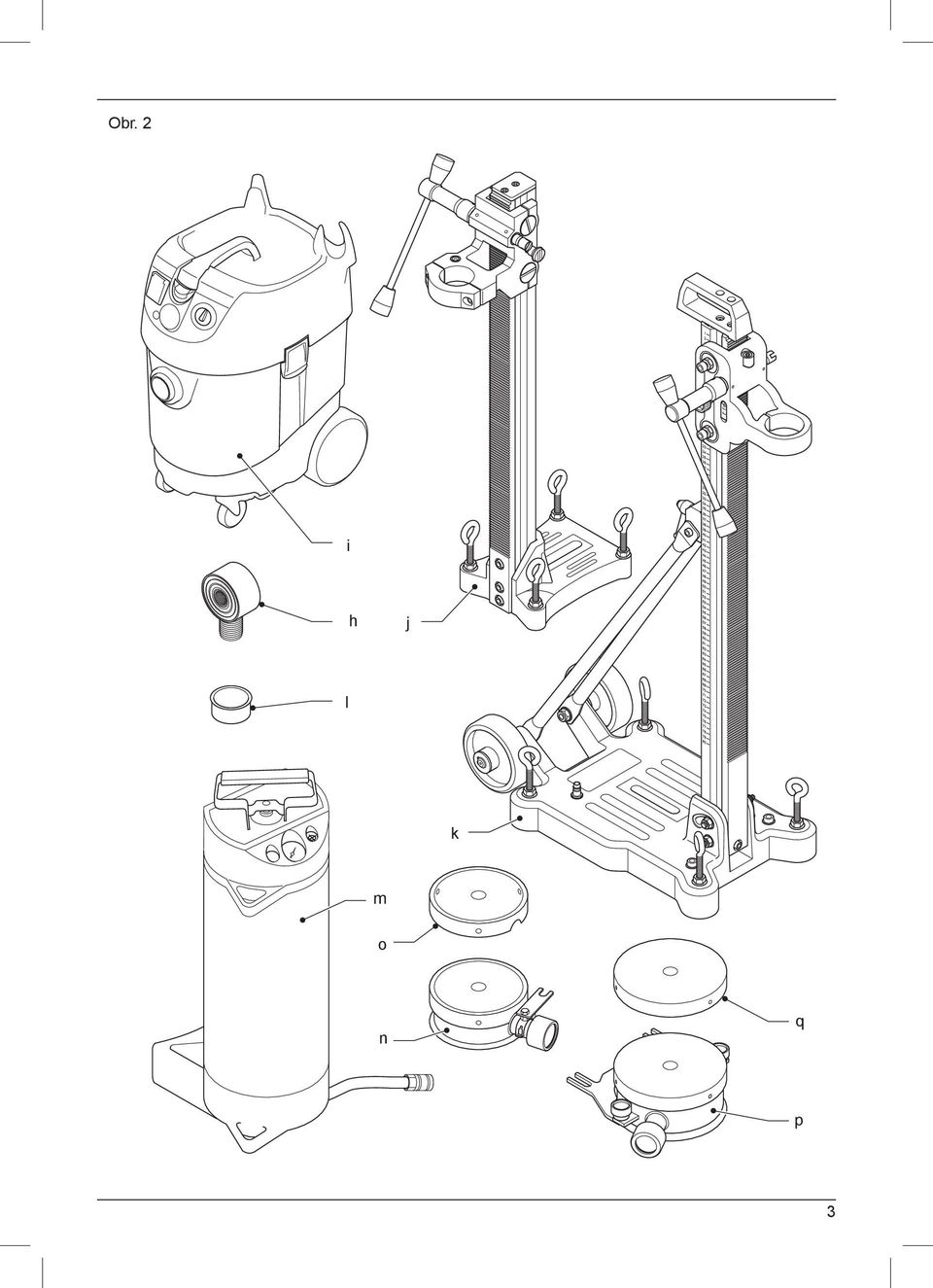 Obr. 2

i

h

j

l

k

m

o

n

q

p

3