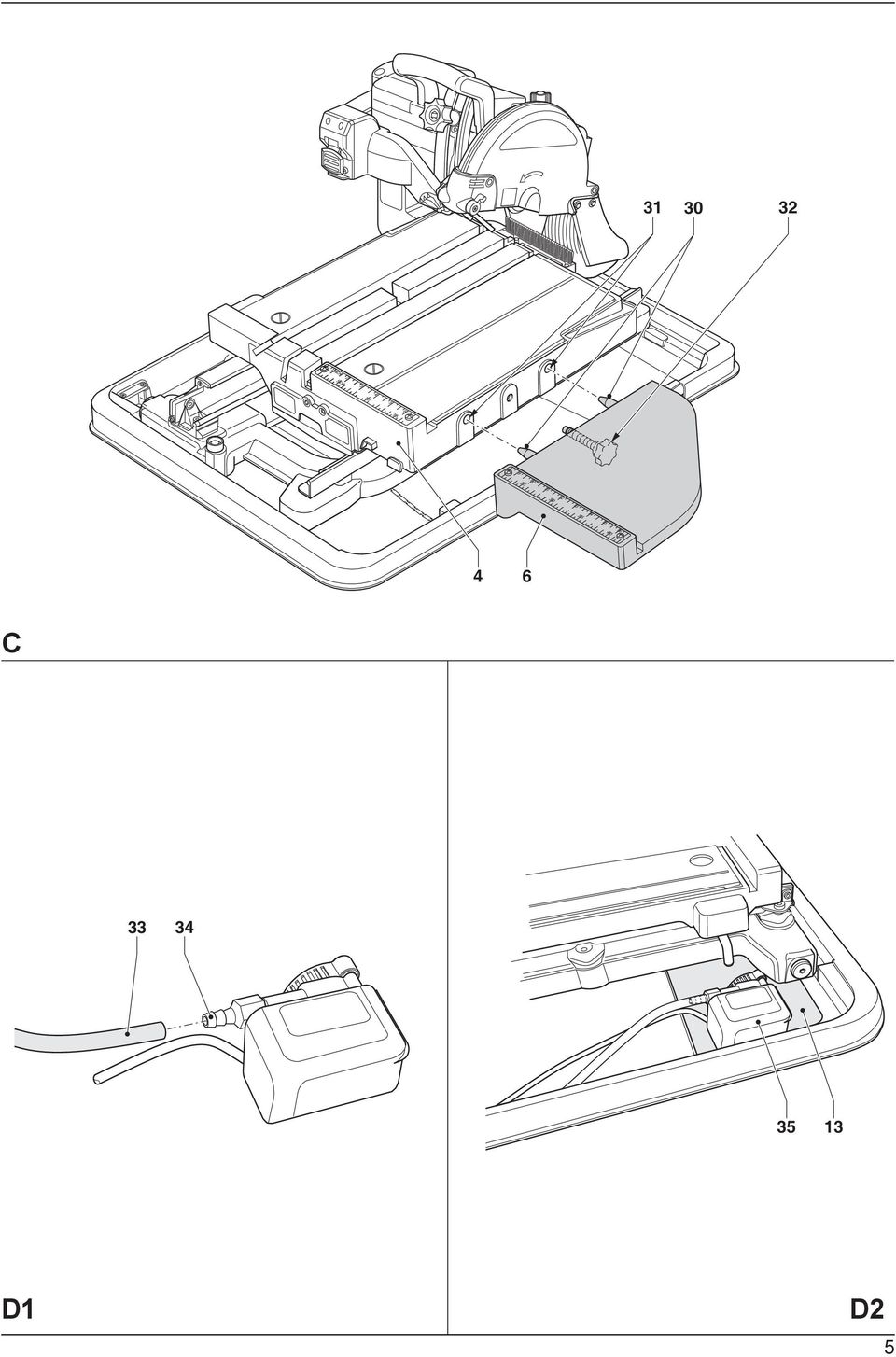 31 30 32

4 6

C

33 34

35 13

D1

D2

5