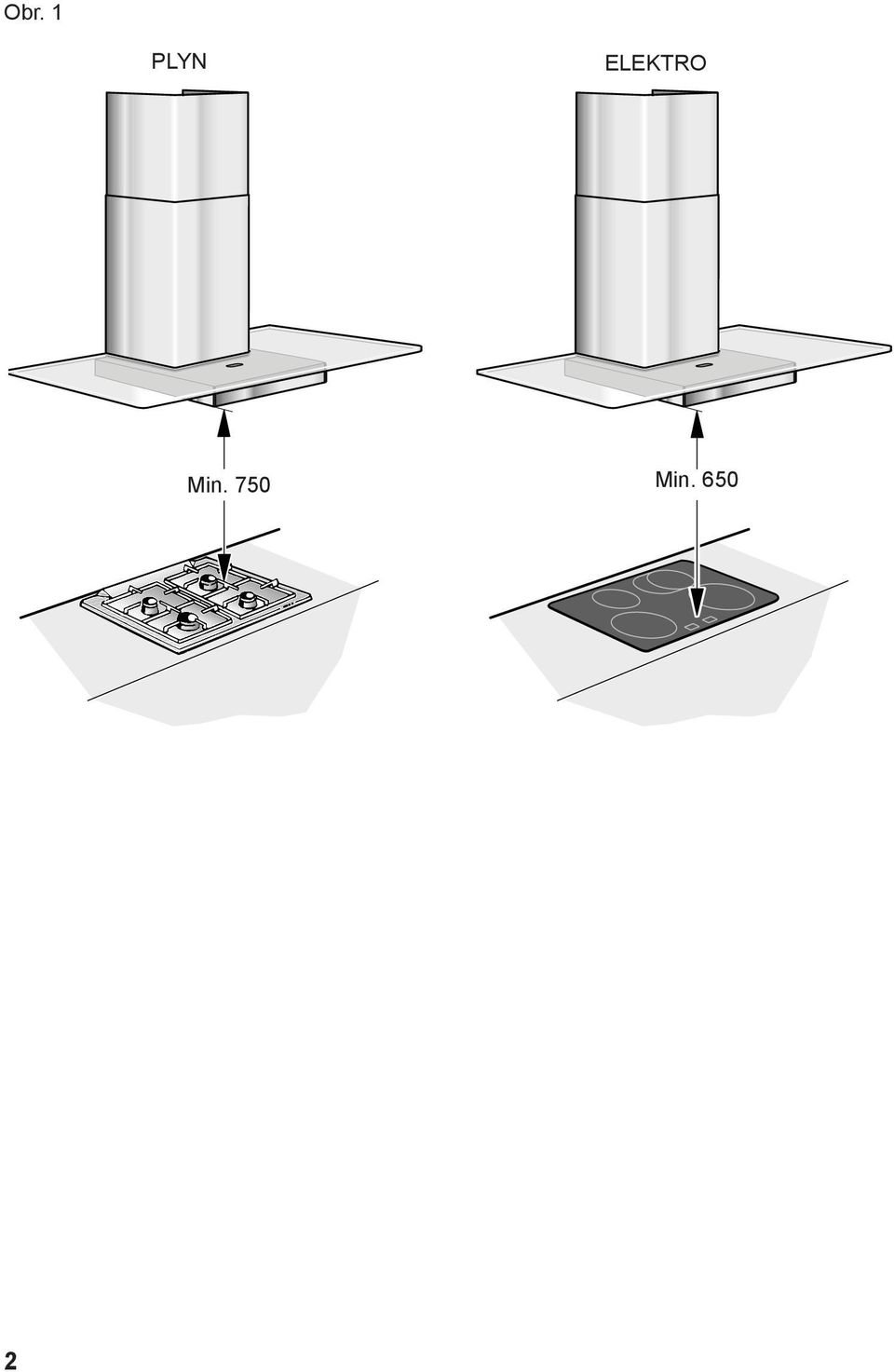 Obr. 1

PLYN

ELEKTRO

Min. 750

Min. 650

2