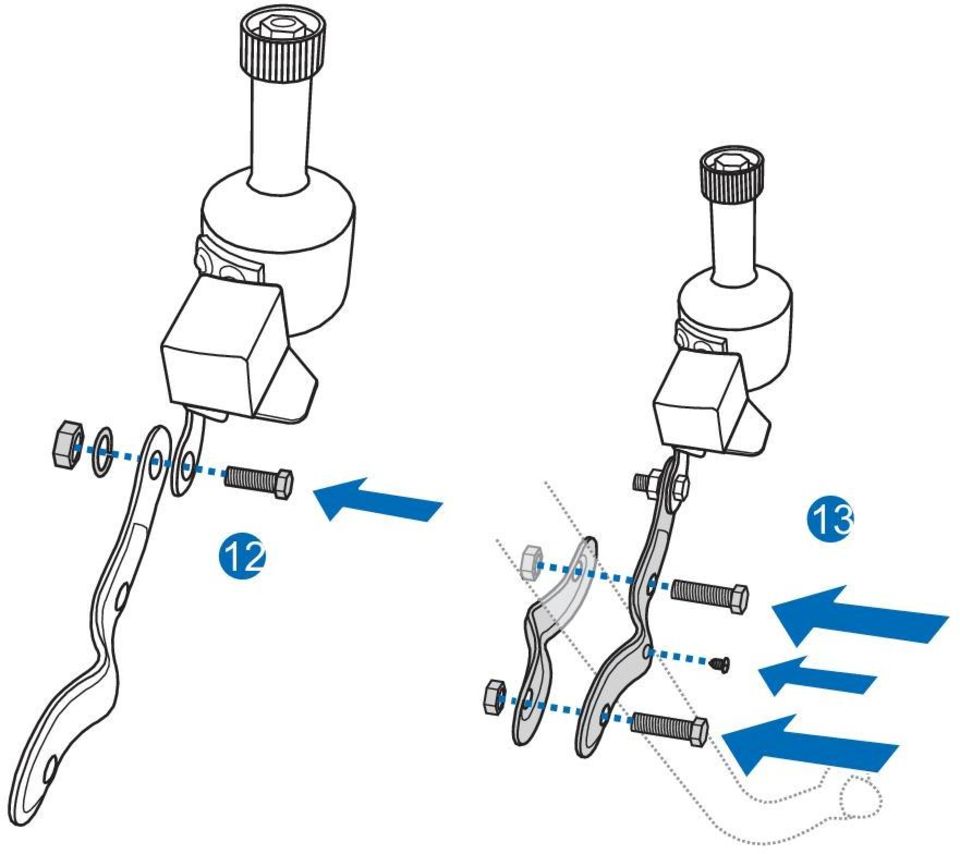 12

13