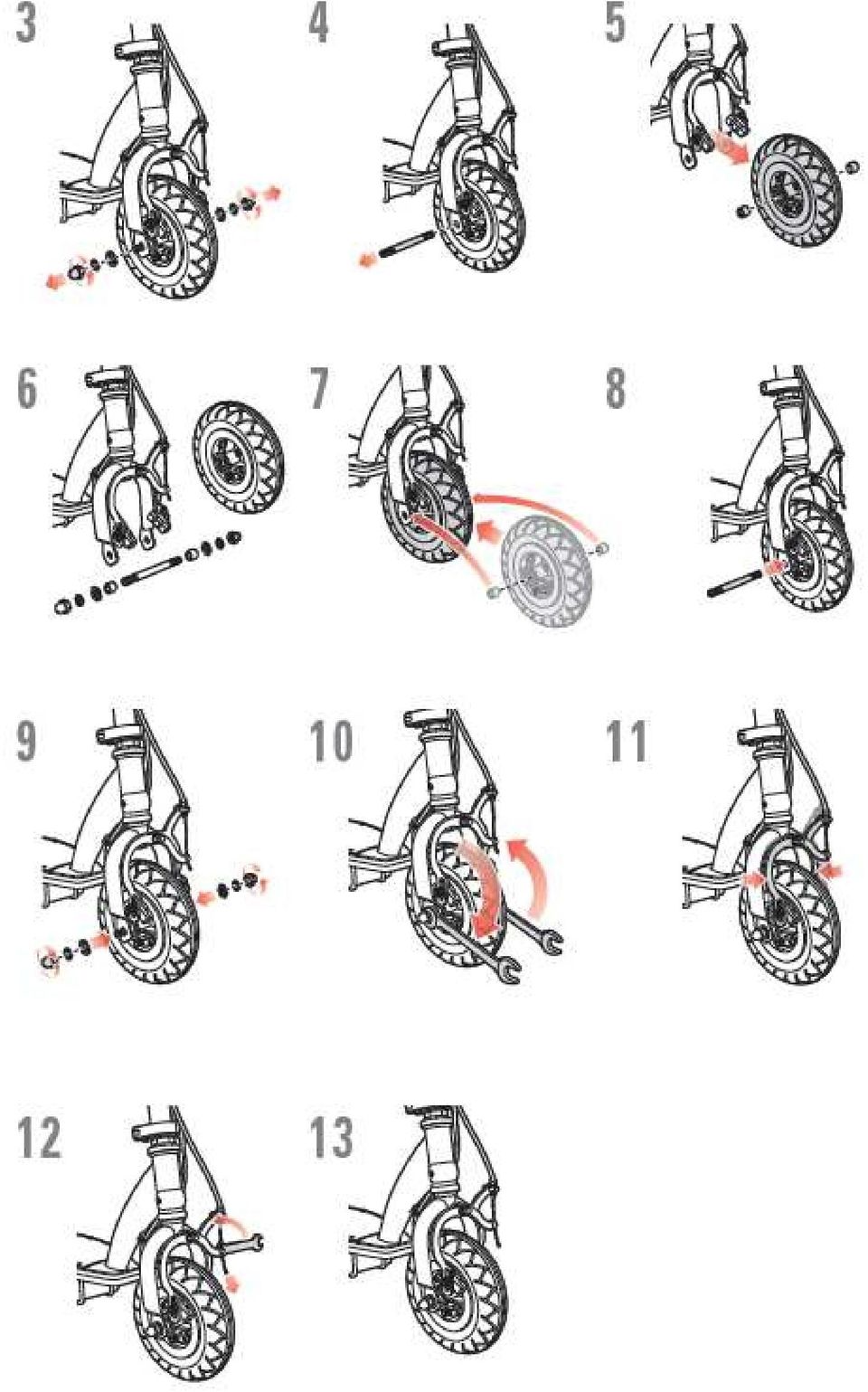 3

4

5

6

7

8

9

10

11

12

13