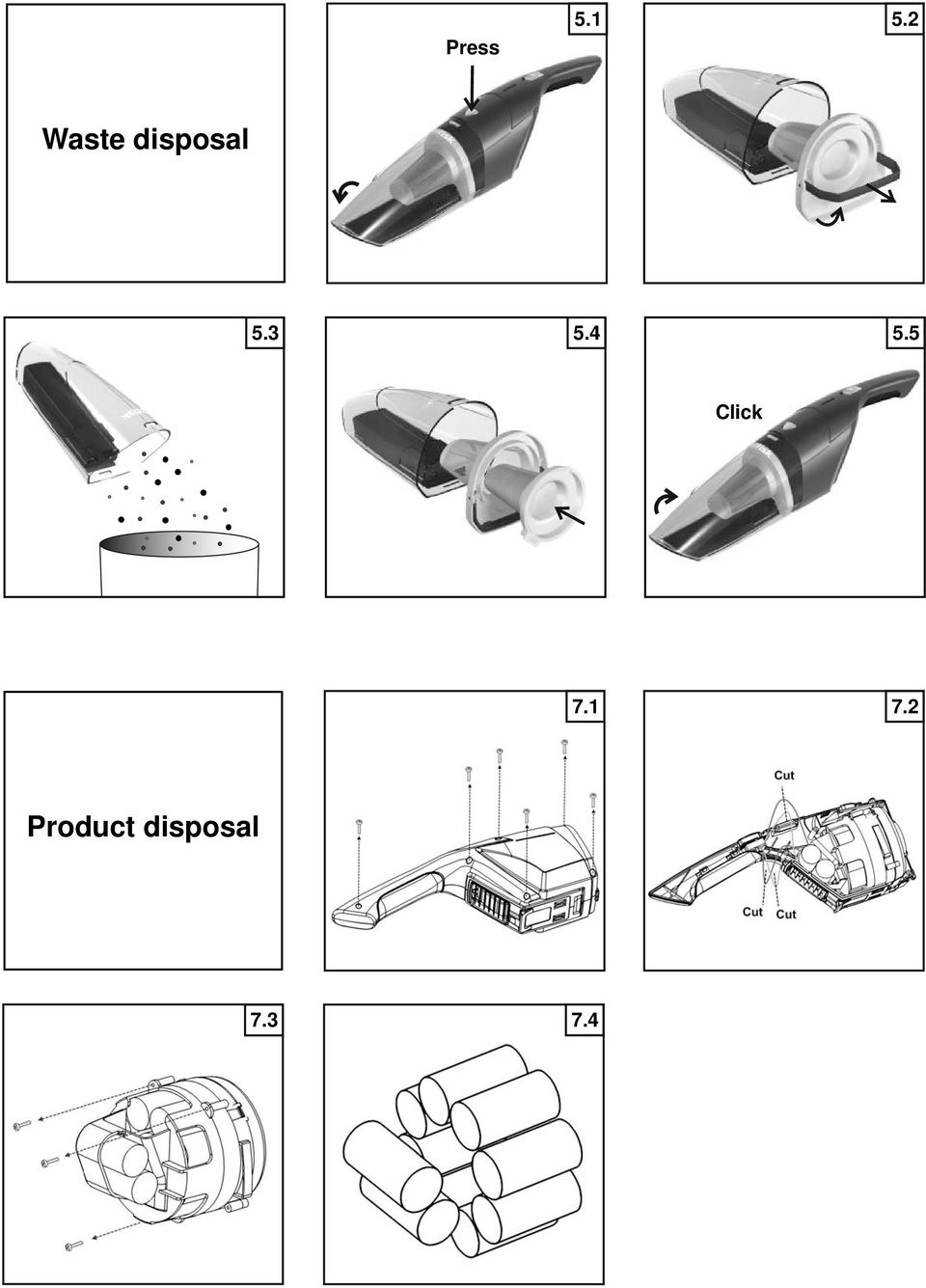 Waste disposal

5.1

Press

5.2

5.3

5.4

5.5

Click

Product disposal

7.1

7.2

Cut

Cut

Cut

7.3

7.4