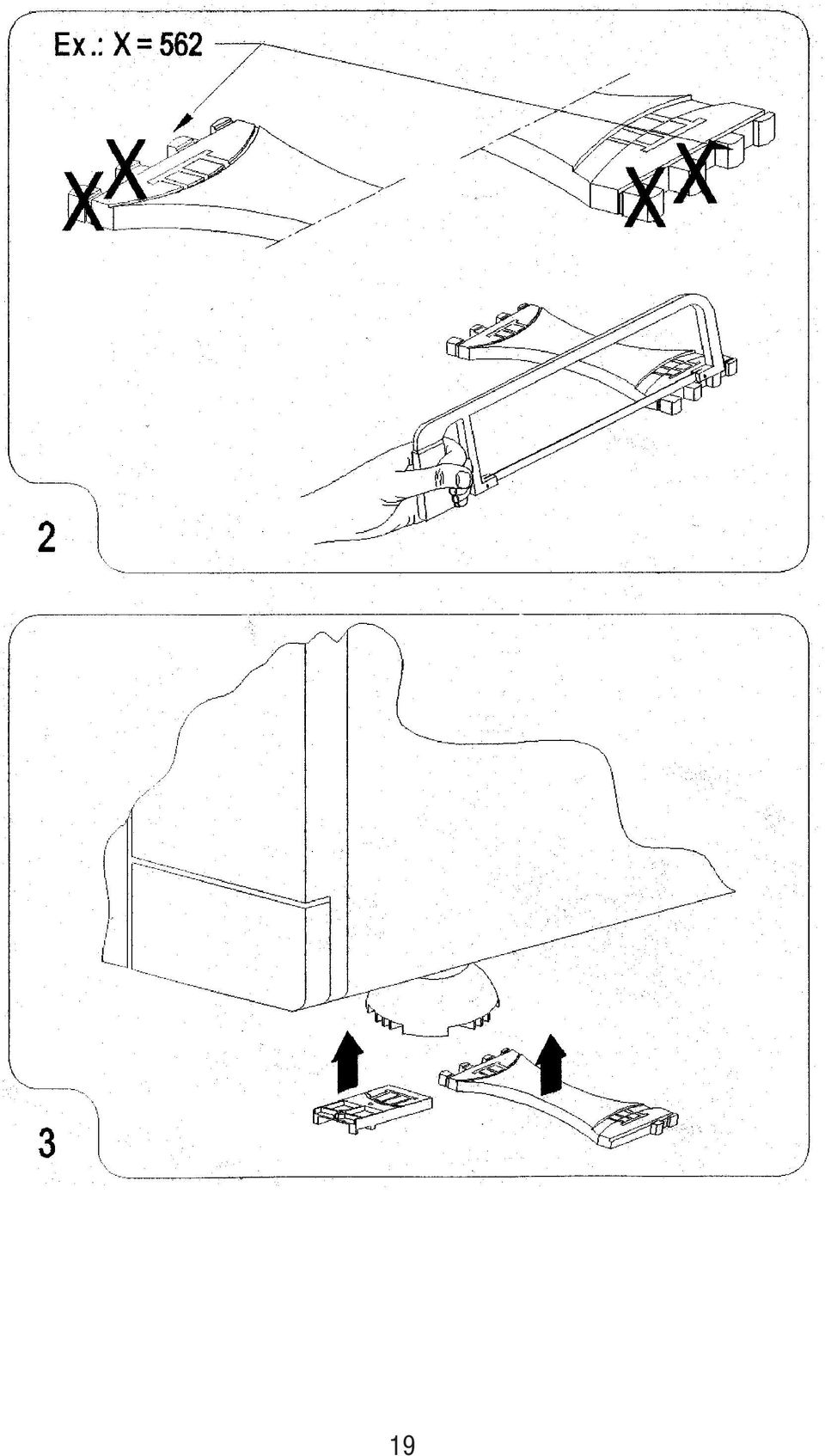 Ex.: X = 562

X X

X X

2

3

19