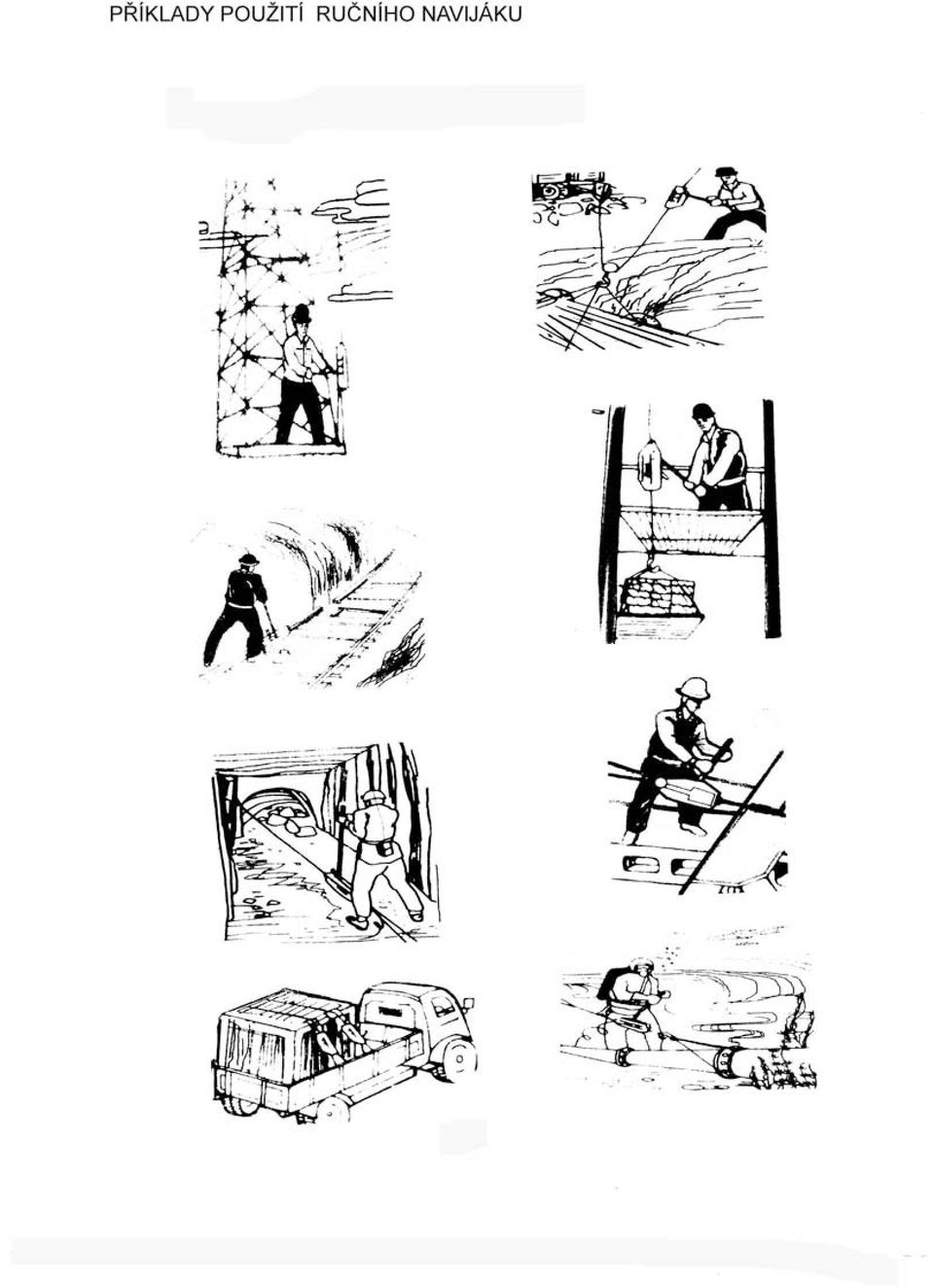 PŘÍKLADY POUŽITÍ RUČNÍHO NAVIJÁKU