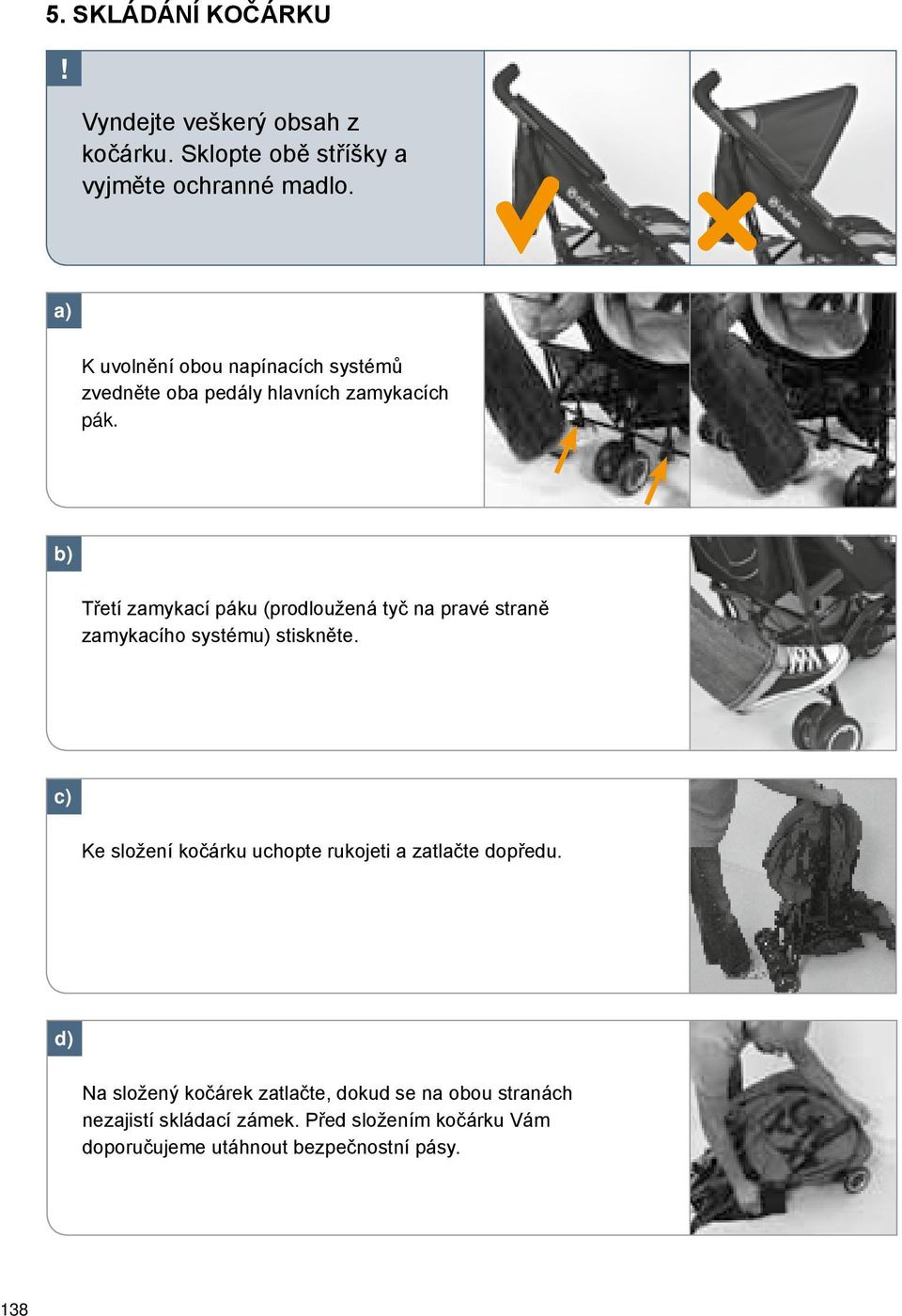 5. SKLÁDÁNÍ KOČÁRKU

!

Vyndejte veškerý obsah z kočárku. Sklopte obě stříšky a vyjměte ochranné madlo.

a)

K uvolnění obou napínacích systémů zvedněte oba pedály hlavních zamykacích pák.

b)

Třetí zamykací páku (prodloužená tyč na pravé straně zamykacího systému) stiskněte.

c)

Ke složení kočárku uchopte rukojeti a zatlačte dopředu.

d)

Na složený kočárek zatlačte, dokud se na obou stranách nezajistí skládací zámek. Před složením kočárku Vám doporučujeme utáhnout bezpečnostní pásy.

138