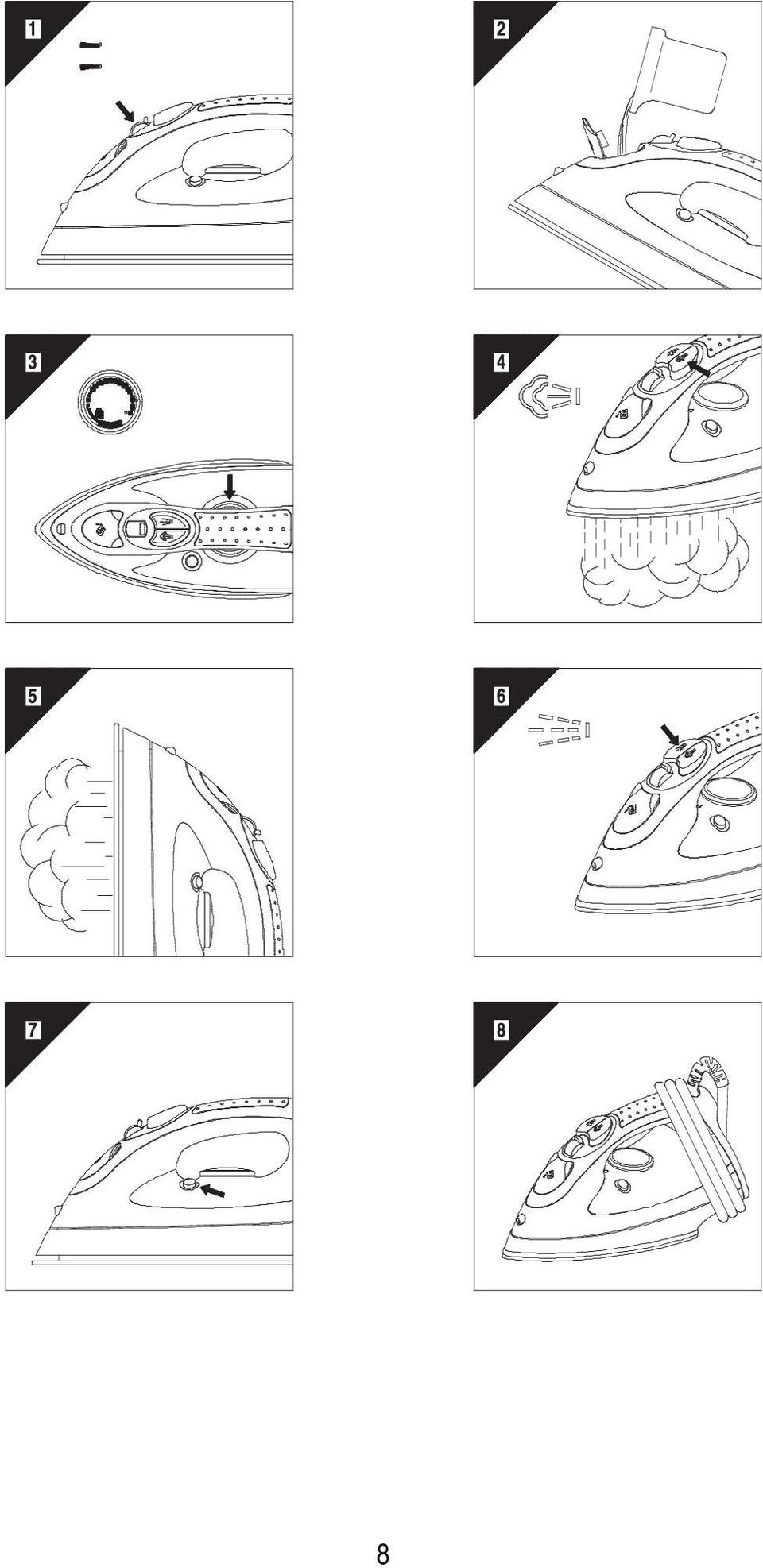 1

2

3

4

5

6

7

8

8