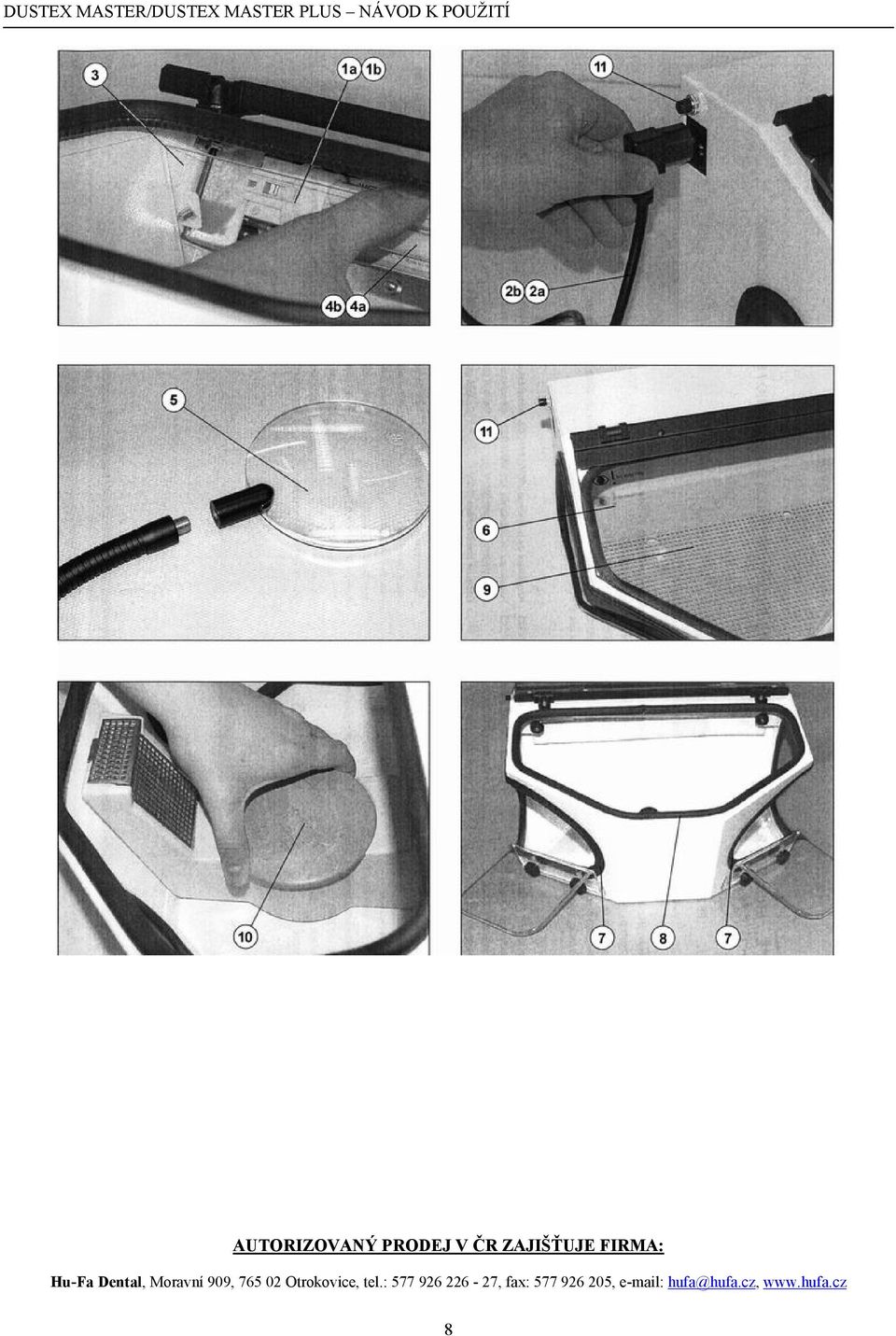 DUSTEX MASTER/DUSTEX MASTER PLUS – NÁVOD K POUŽITÍ

3
1a 1b
4b 4a
11
2b 2a
5
11
6
9
10
7
8
7

AUTORIZOVANÝ PRODEJ V ČR ZAJIŠŤUJE FIRMA:

Hu-Fa Dental, Moravní 909, 765 02 Otrokovice, tel.: 577 926 226 - 27, fax: 577 926 205, e-mail: hufa@hufa.cz, www.hufa.cz

8