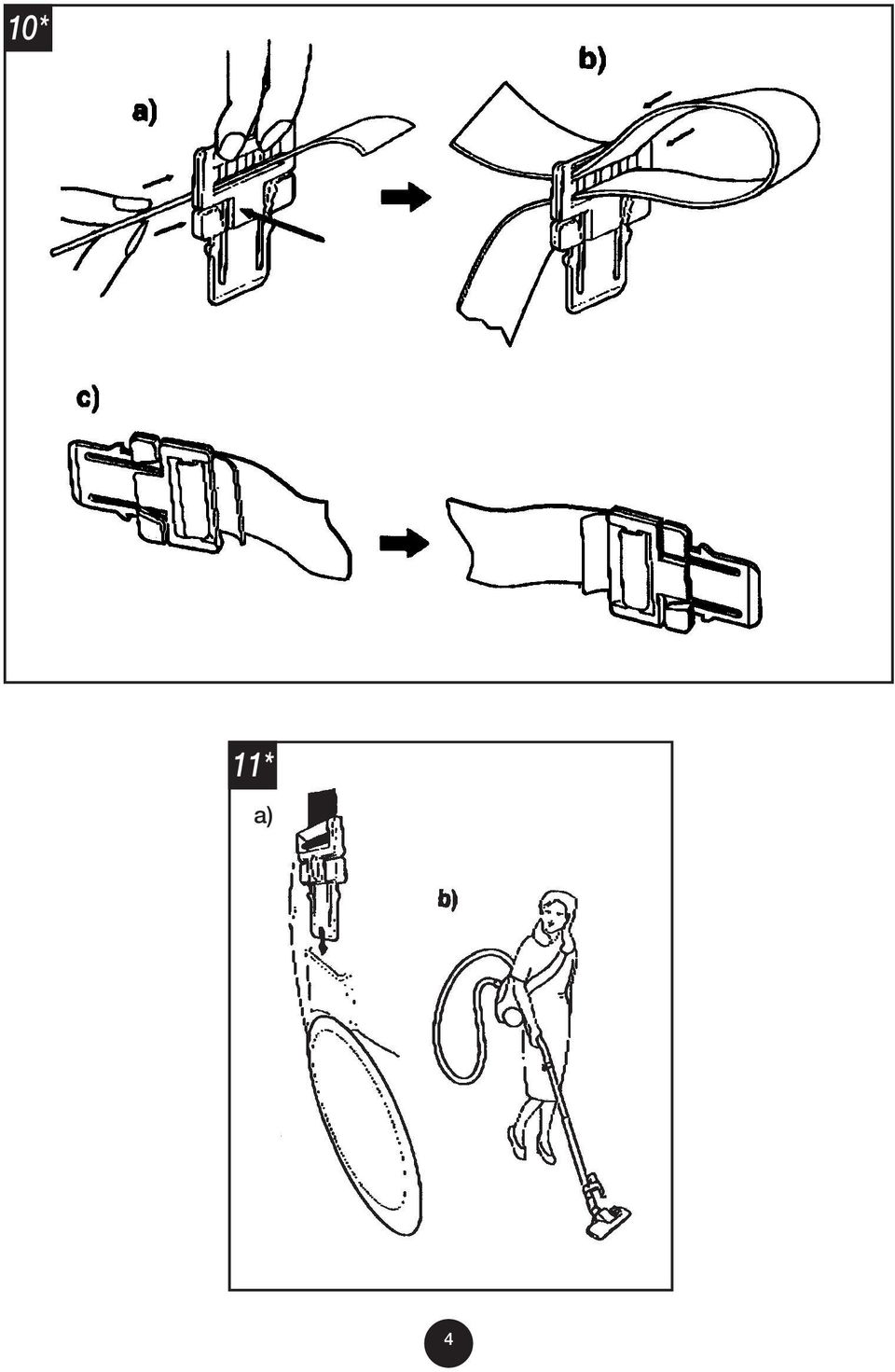 10*

a)

b)

c)

11*

a)

b)

4