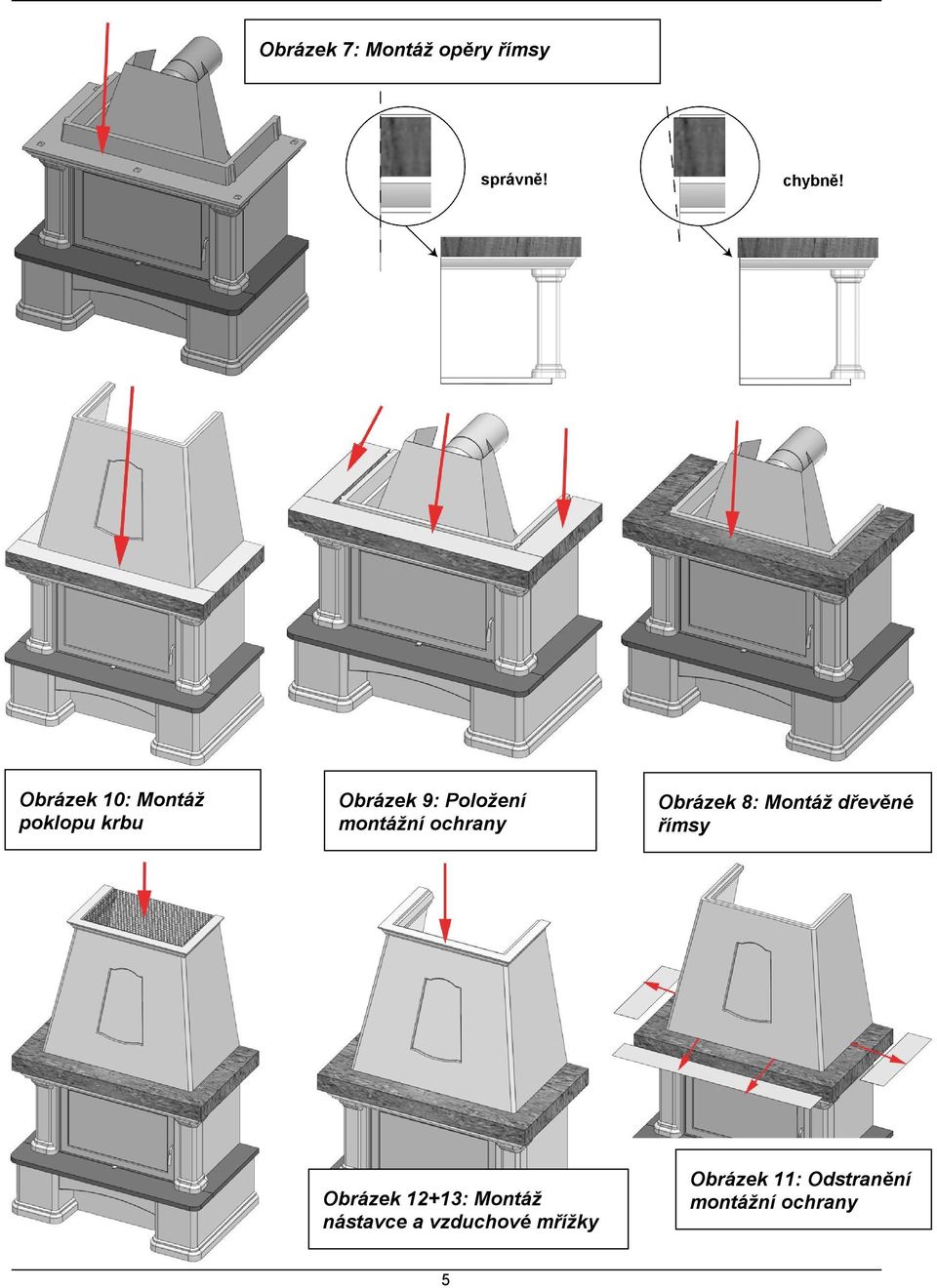 Obrázek 7: Montáž opěry římsy

správně!

chybně!

Obrázek 10: Montáž poklopu krbu

Obrázek 9: Položení montážní ochrany

Obrázek 8: Montáž dřevěné římsy

Obrázek 12+13: Montáž nástavce a vzduchové mřížky

Obrázek 11: Odstranění montážní ochrany

5