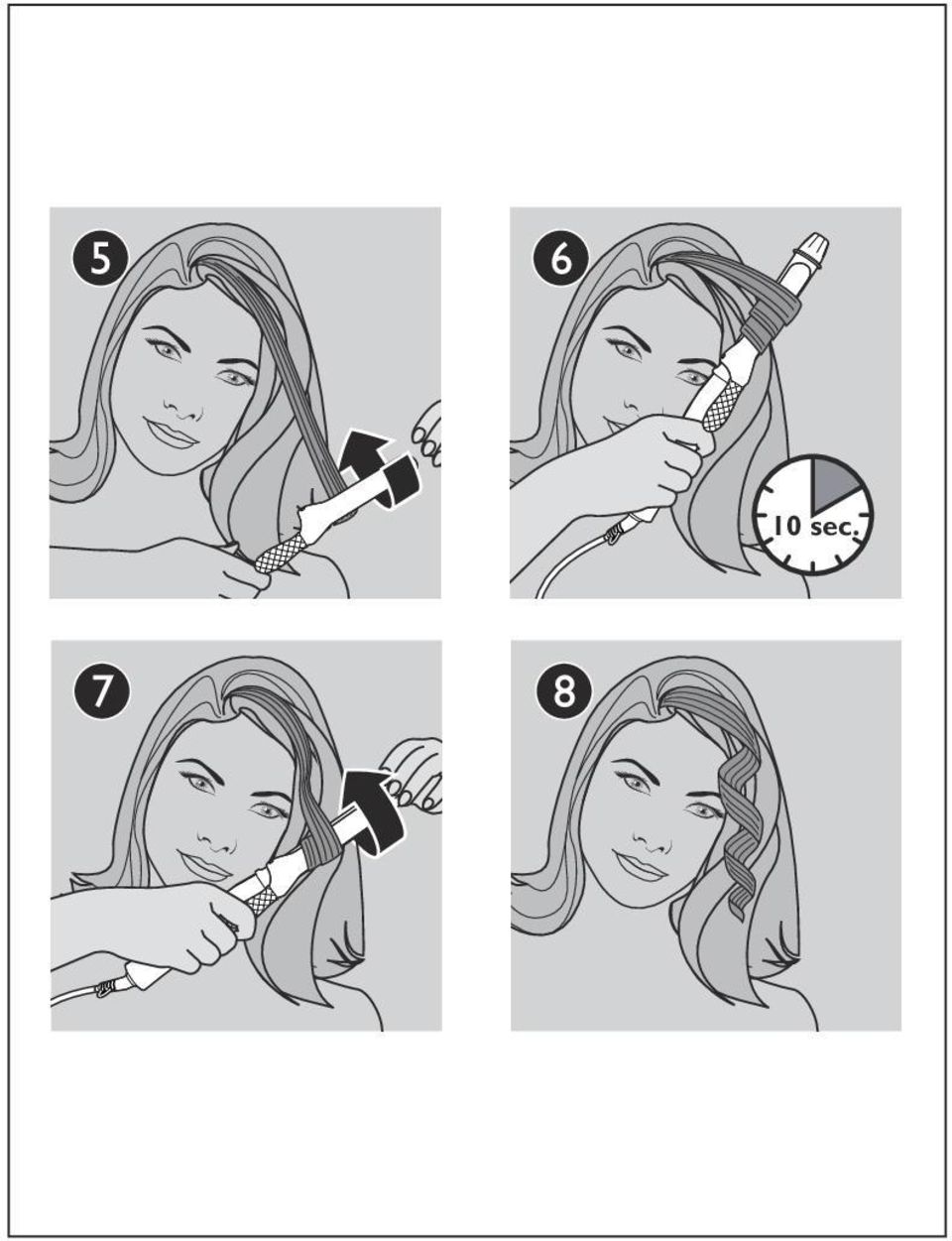 5

6

10 sec.

7

8