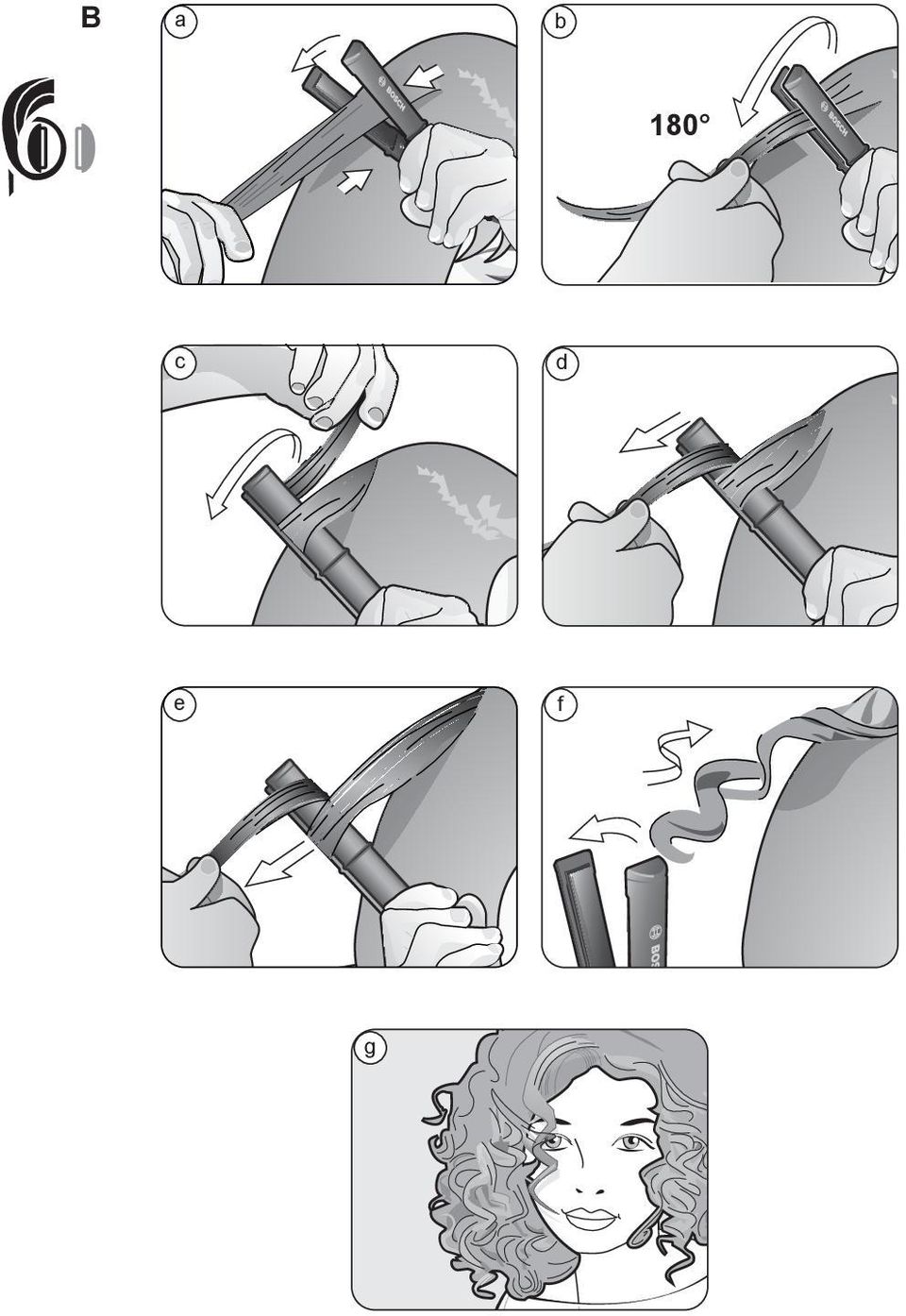 B

a

BOSCH

b

180°

BOSCH

c

d

e

f

BOSCH

g