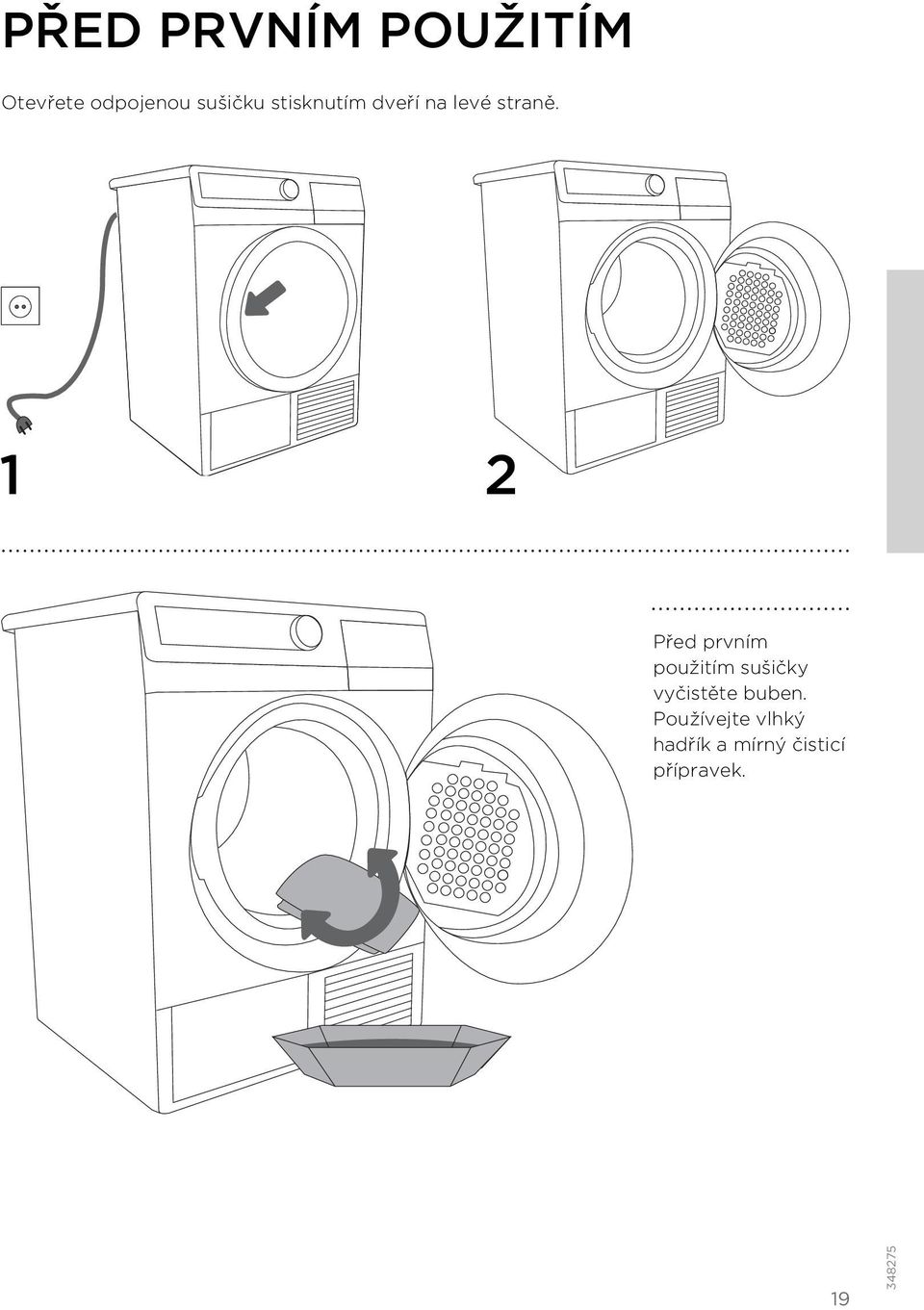 PŘED PRVNÍM POUŽITÍM

Otevřete odpojenou sušičku stisknutím dveří na levé straně.

1

2

Před prvním použitím sušičky vyčistěte buben. Používejte vlhký hadřík a mírný čisticí přípravek.

19

348275