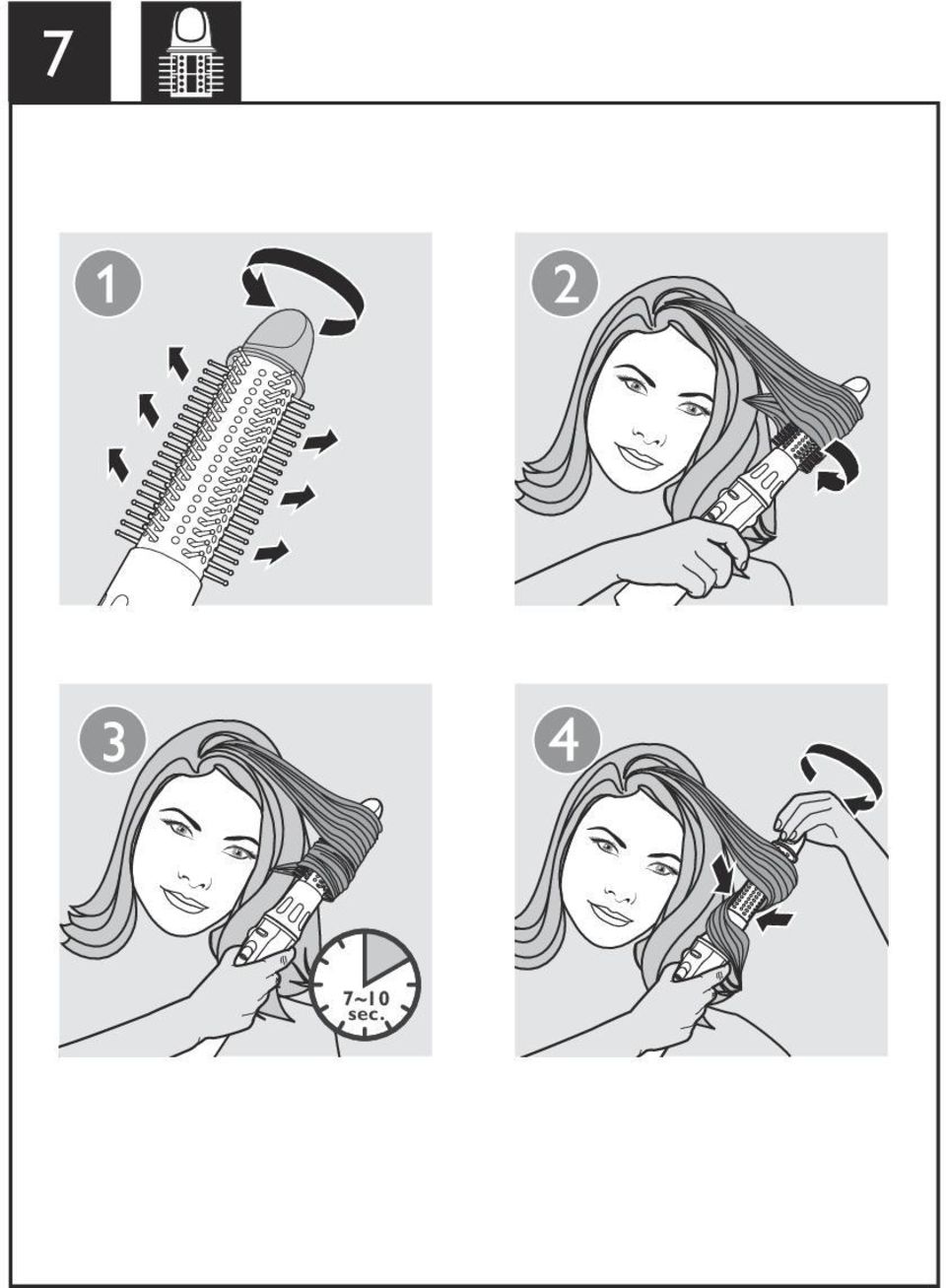 7

1

2

3

7~10 sec.

4