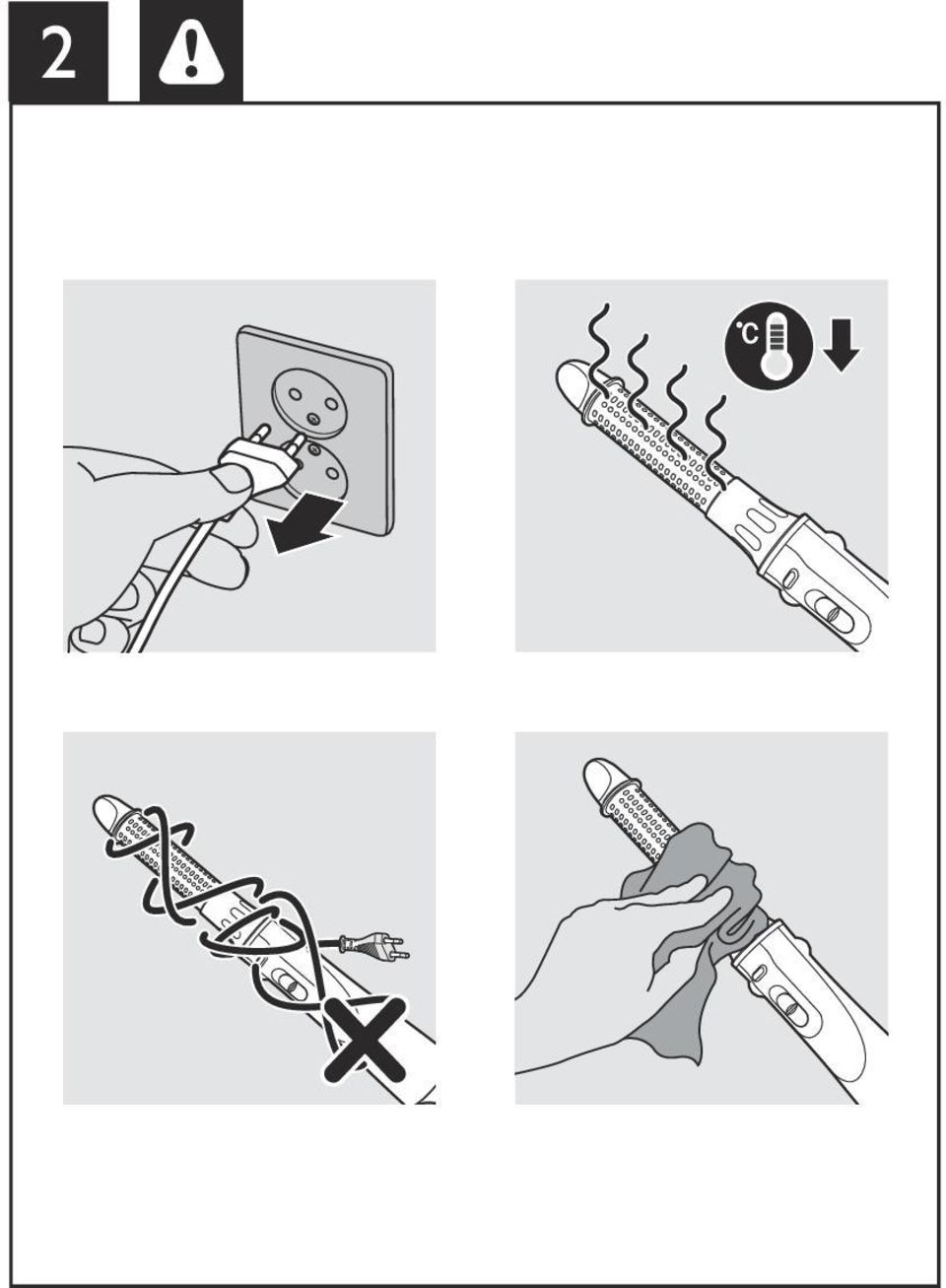 2

°C