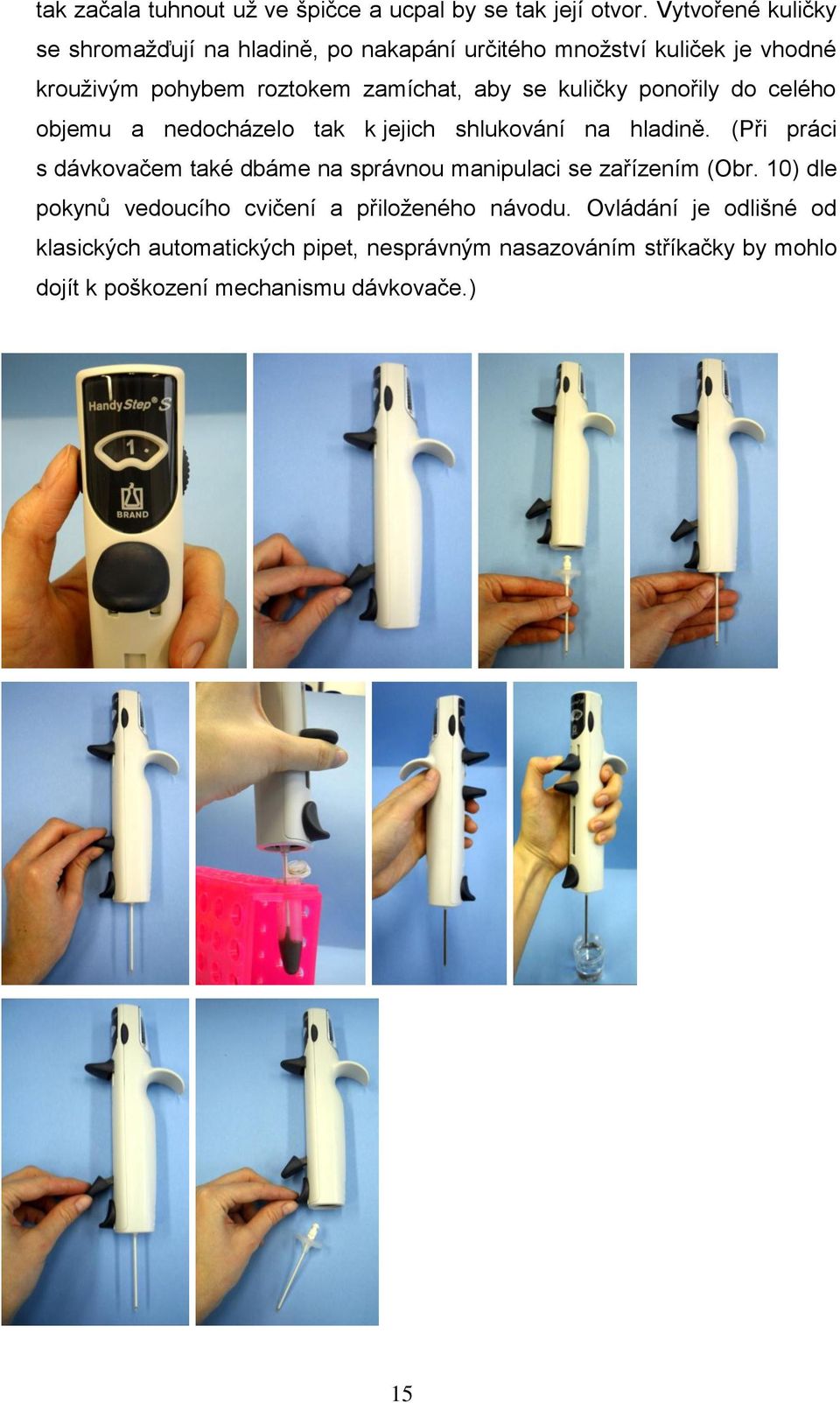 tak začala tuhnout už ve špičce a ucpal by se tak její otvor. Vytvořené kuličky se shromažďují na hladině, po nakapání určitého množství kuliček je vhodné krouživým pohybem roztokem zamíchat, aby se kuličky ponořily do celého objemu a nedocházelo tak k jejich shlukování na hladině. (Při práci s dávkovačem také dbáme na správnou manipulaci se zařízením (Obr. 10) dle pokynů vedoucího cvičení a přiloženého návodu. Ovládání je odlišné od klasických automatických pipet, nesprávným nasazováním stříkačky by mohlo dojít k poškození mechanismu dávkovače.)

HandyStep® S
1
BRAND

15