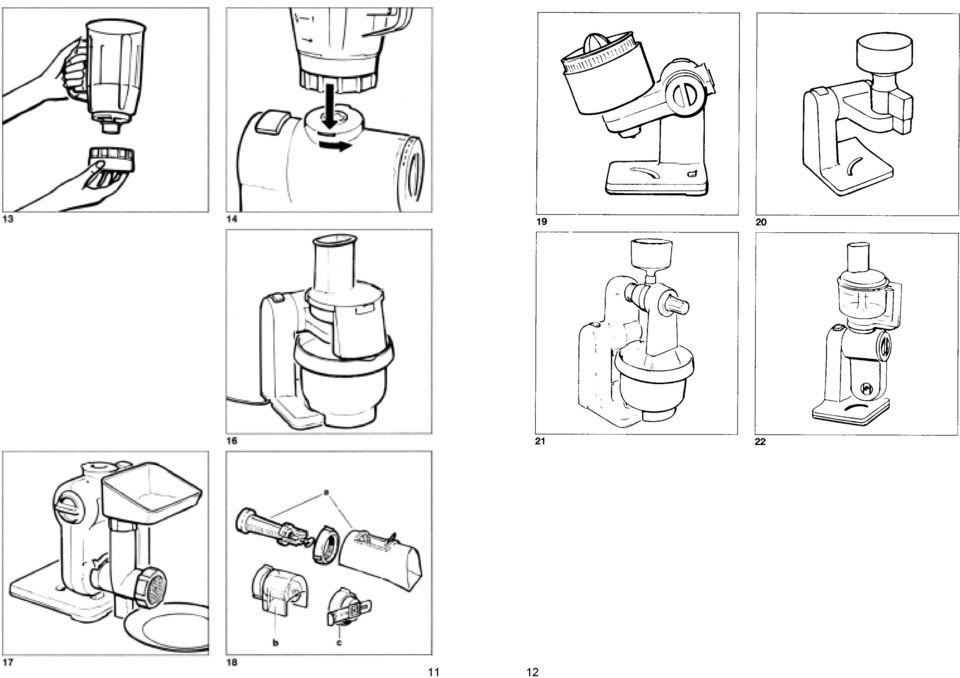 13

14

16

17

a

b

c

18

11

19

20

21

22

12