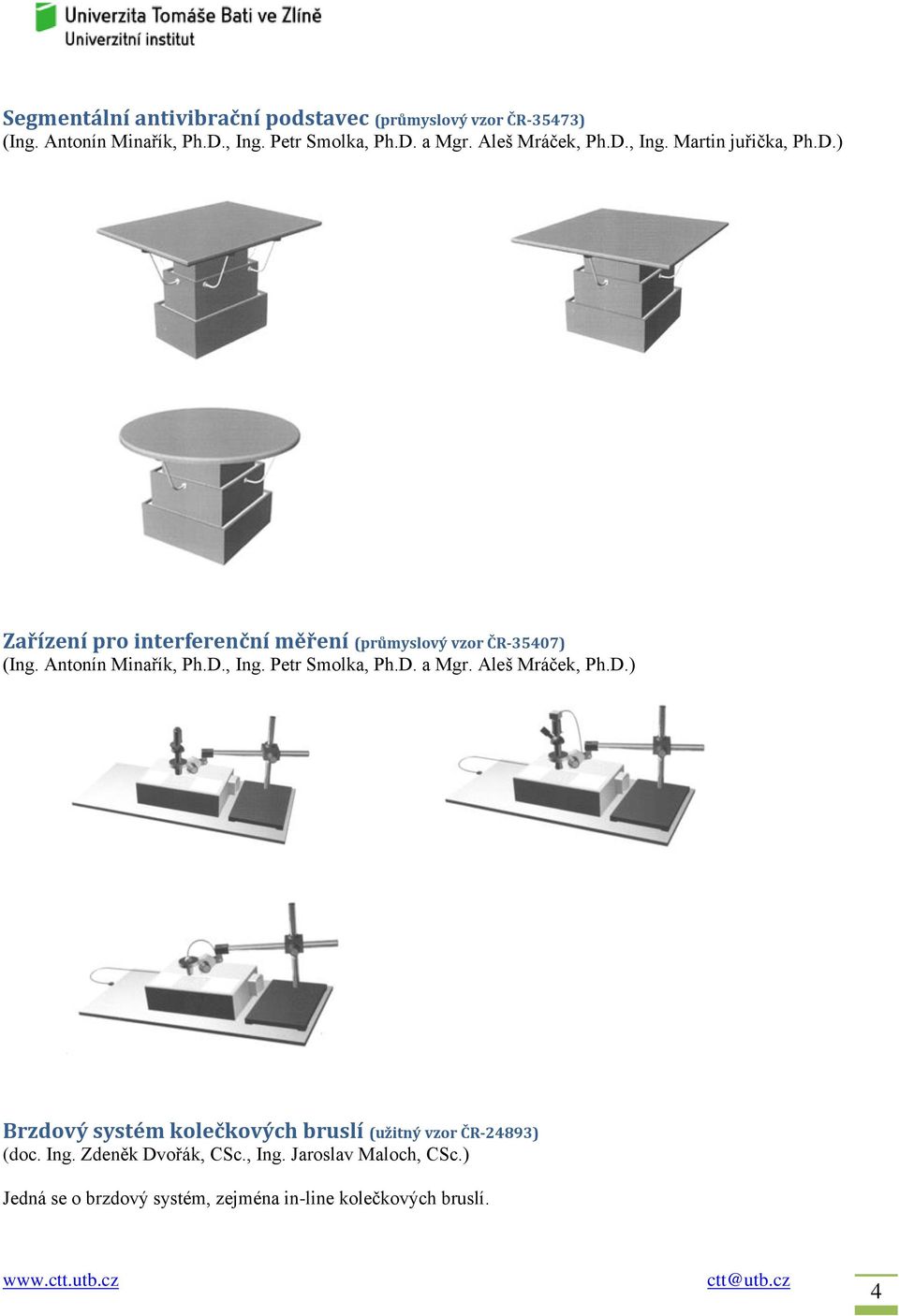 Univerzita Tomáše Bati ve Zlíně
Univerzitní institut

Segmentální antivibrační podstavec (průmyslový vzor ČR-35473)
(Ing. Antonín Minařík, Ph.D., Ing. Petr Smolka, Ph.D. a Mgr. Aleš Mráček, Ph.D., Ing. Martin juřička, Ph.D.)

Zařízení pro interferenční měření (průmyslový vzor ČR-35407)
(Ing. Antonín Minařík, Ph.D., Ing. Petr Smolka, Ph.D. a Mgr. Aleš Mráček, Ph.D.)

Brzdový systém kolečkových bruslí (užitný vzor ČR-24893)
(doc. Ing. Zdeněk Dvořák, CSc., Ing. Jaroslav Maloch, CSc.)

Jedná se o brzdový systém, zejména in-line kolečkových bruslí.

www.ctt.utb.cz
ctt@utb.cz
4