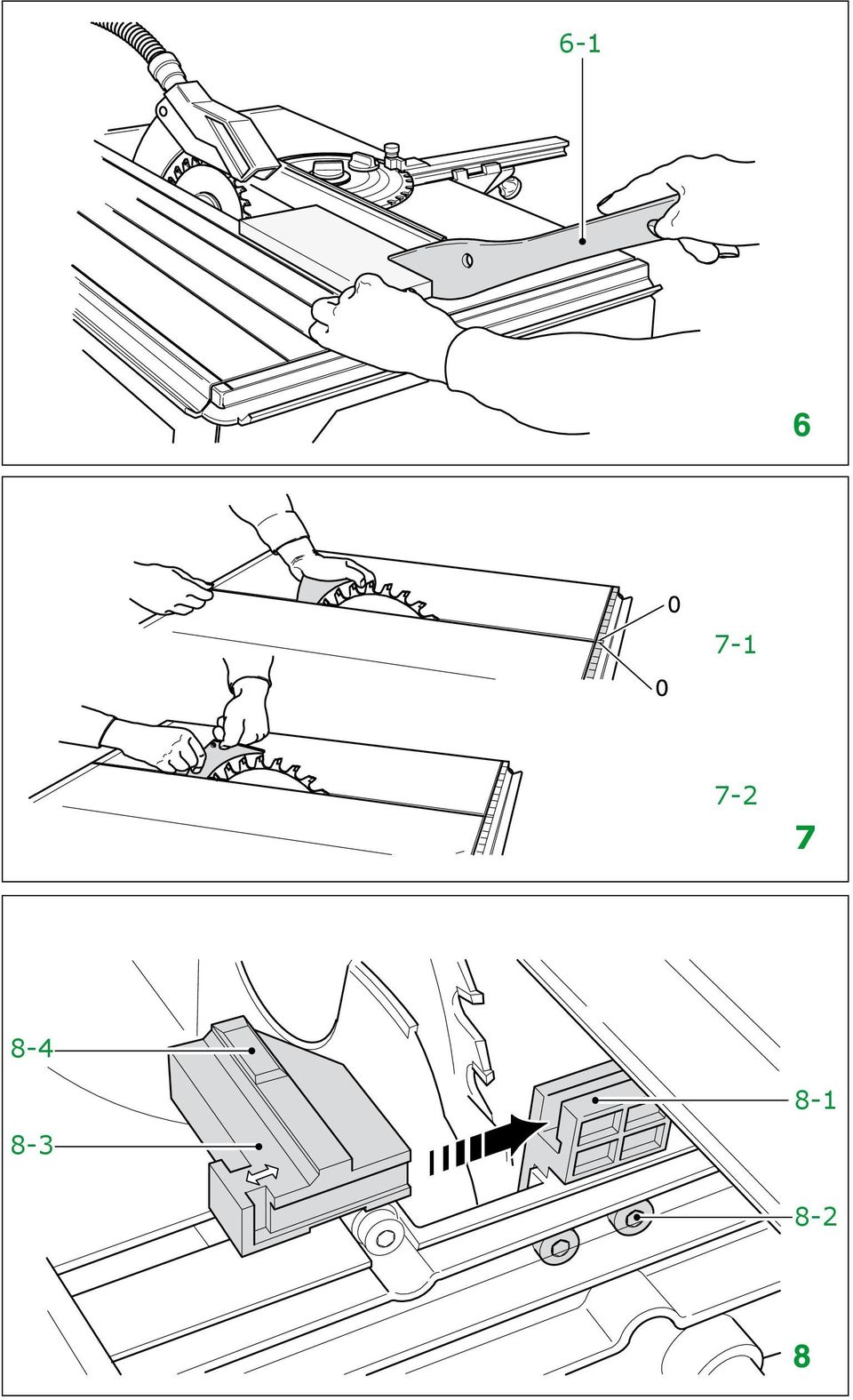 6-1

6

0

7-1

0

7-2

7

8-4

8-3

8-1

8-2

8