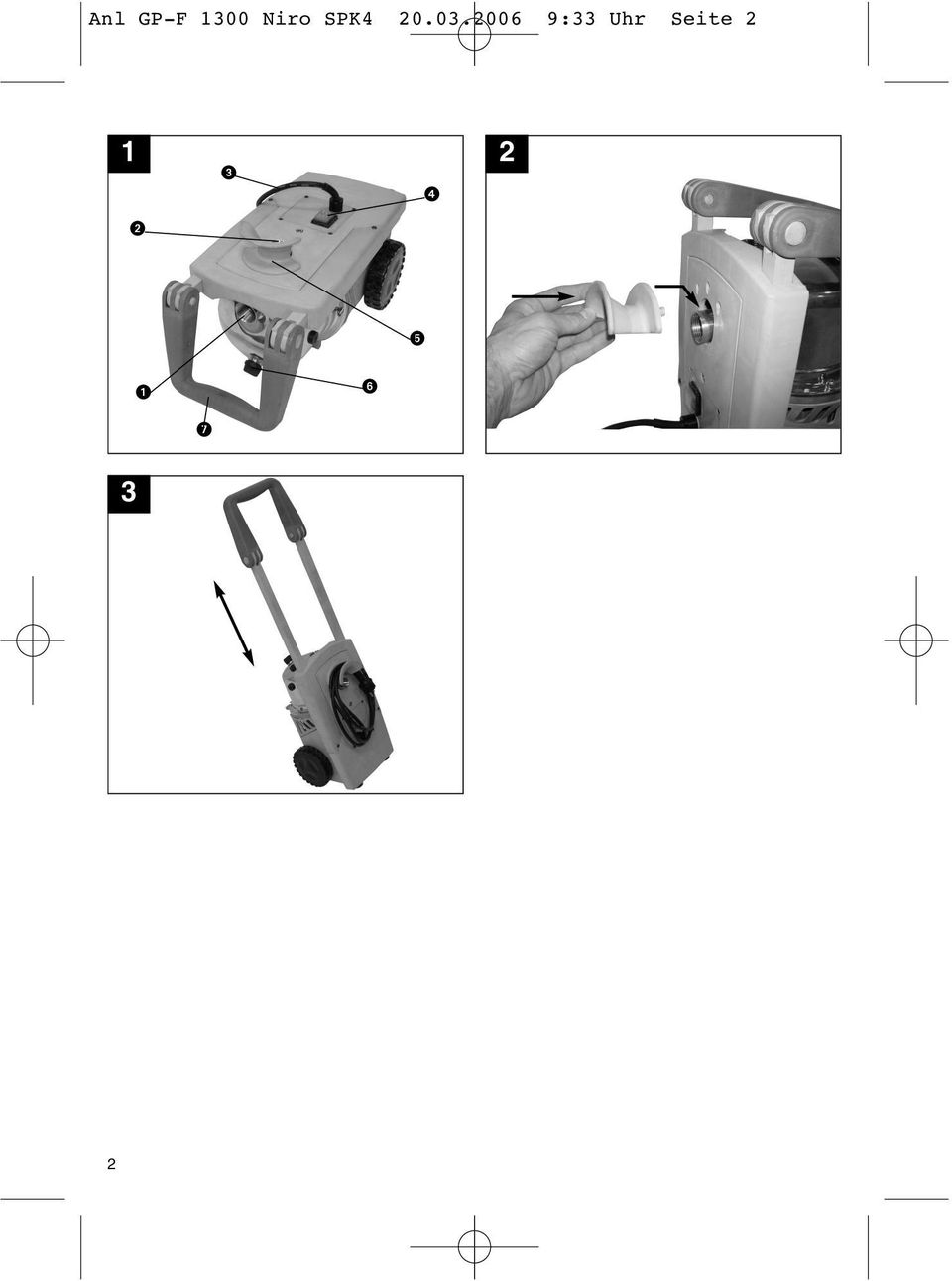 Anl GP-F 1300 Niro SPK4 20.03.2006 9:33 Uhr Seite 2

1

3

4

2

5

1

6

7

2

3

2