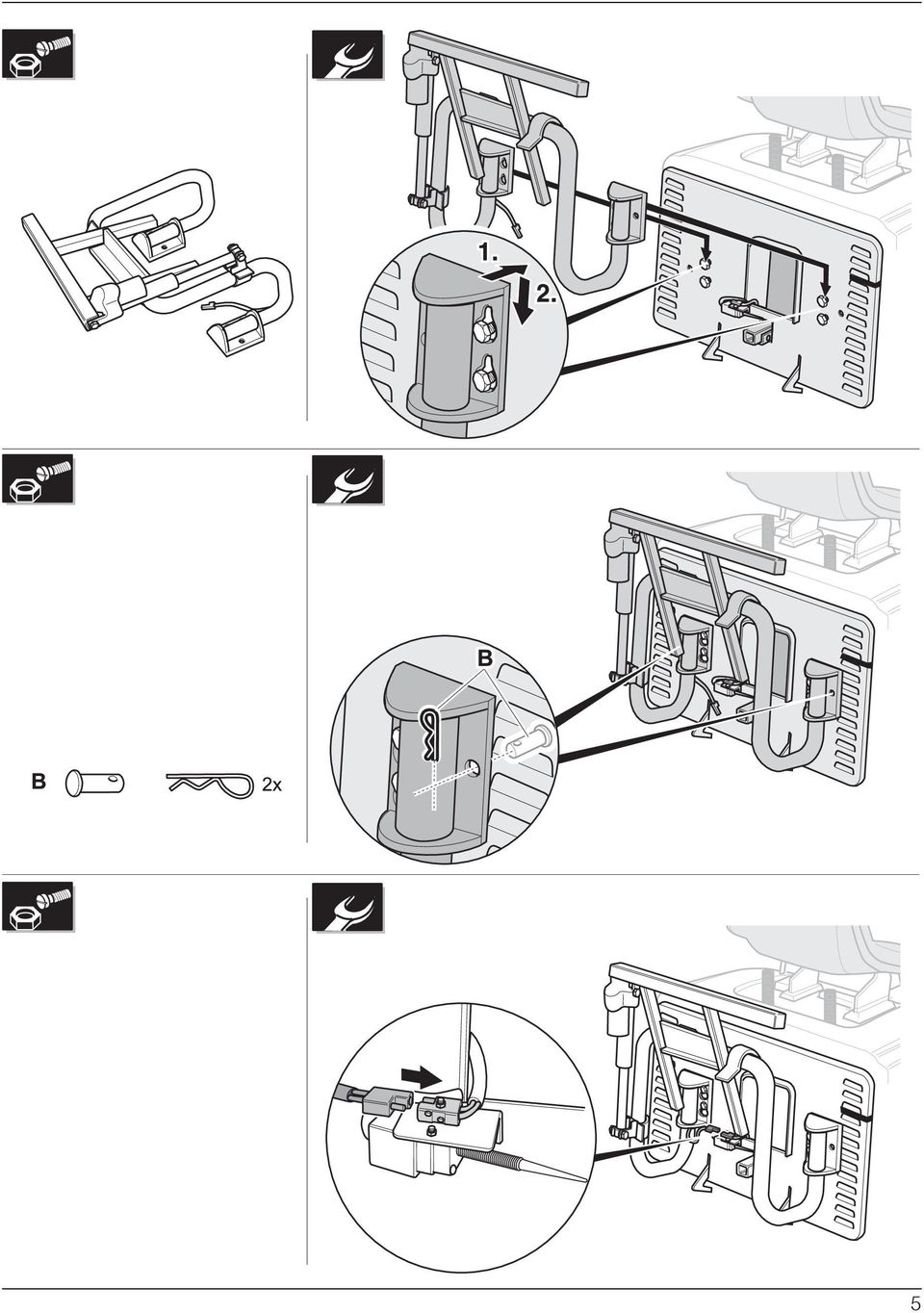 1.

2.

B

B

2x

5